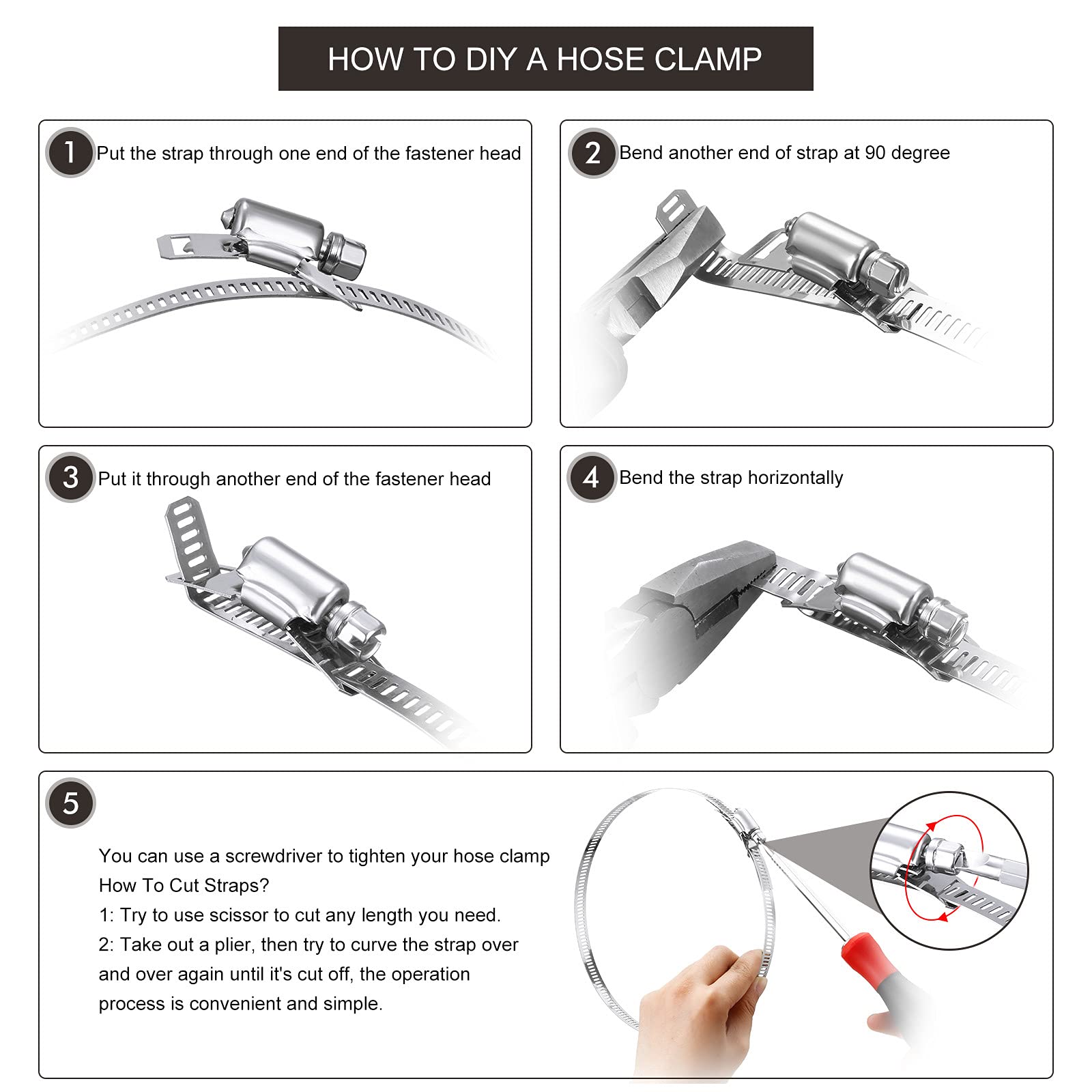 HOW TO DIY A HOSE CLAMP

1 Put the strap through one end of the fastener head

2 Bend another end of strap at 90 degree

3 Put it through another end of the fastener head

4 Bend the strap horizontally

5

You can use a screwdriver to tighten your hose clamp
How To Cut Straps?
1: Try to use scissor to cut any length you need.
2: Take out a plier, then try to curve the strap over and over again until it's cut off, the operation process is convenient and simple.