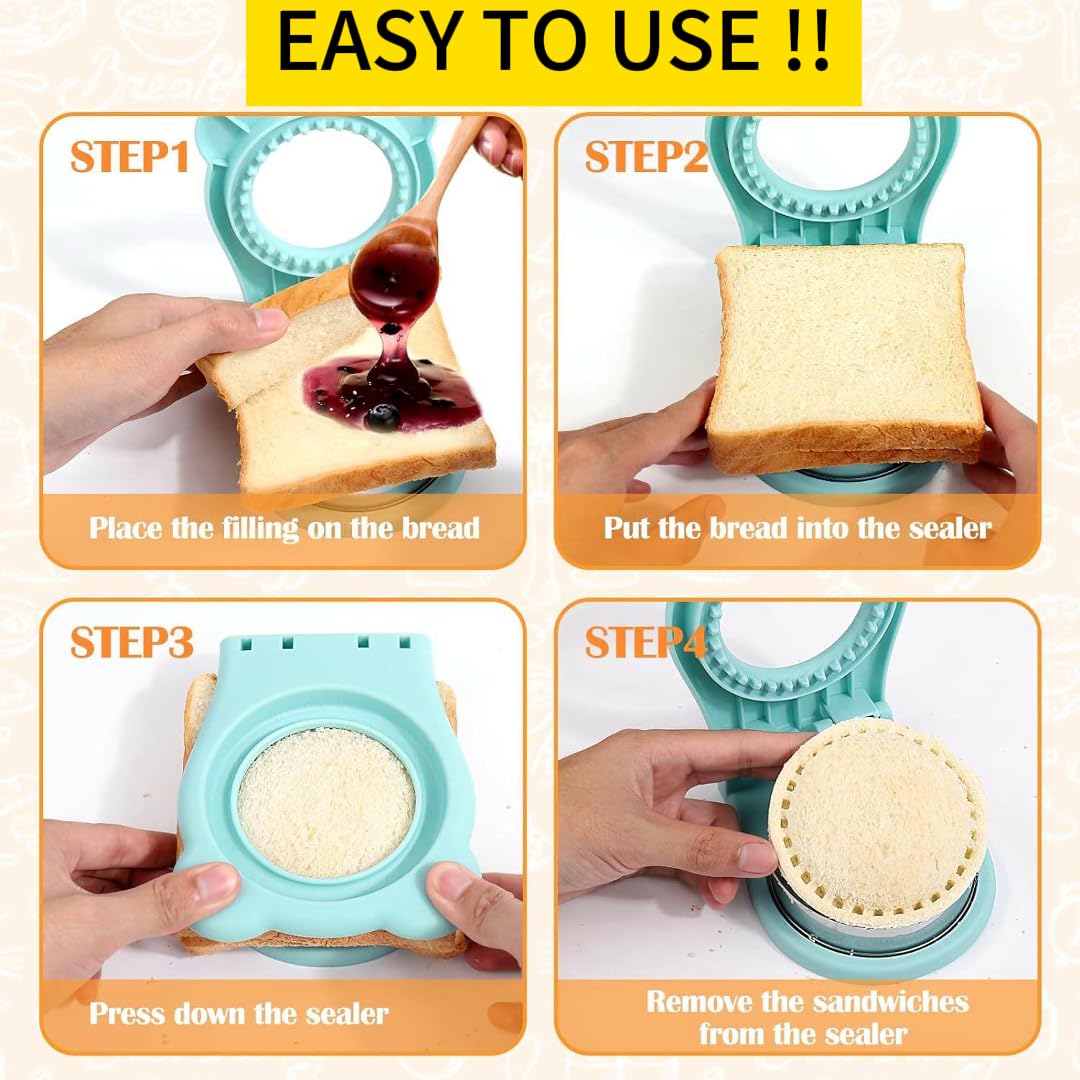 EASY TO USE !!

STEP1

Place the filling on the bread

STEP2

Put the bread into the sealer

STEP3

Press down the sealer

STEP4

Remove the sandwiches from the sealer