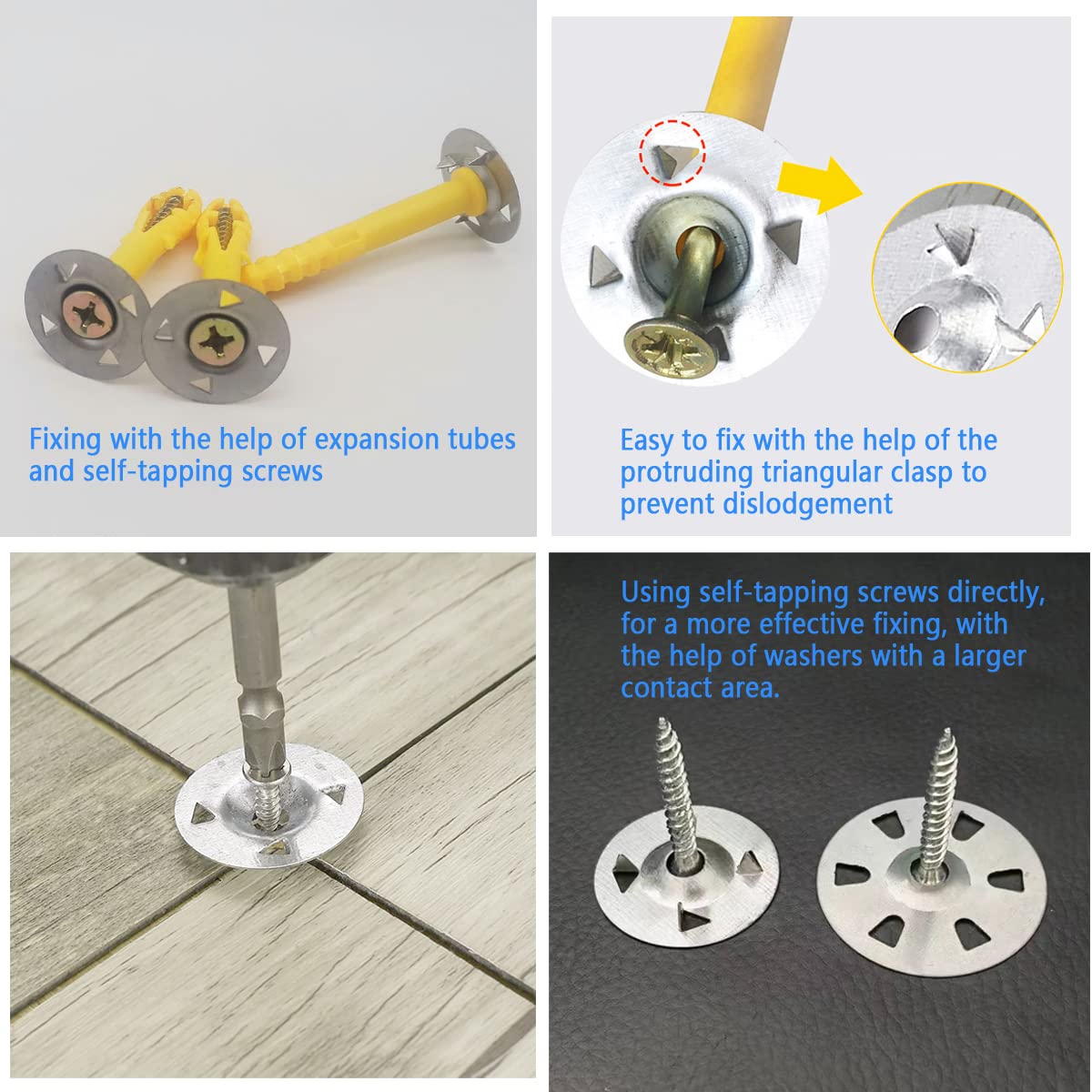 Fixing with the help of expansion tubes and self-tapping screws

Easy to fix with the help of the protruding triangular clasp to prevent dislodgement

Using self-tapping screws directly, for a more effective fixing, with the help of washers with a larger contact area.