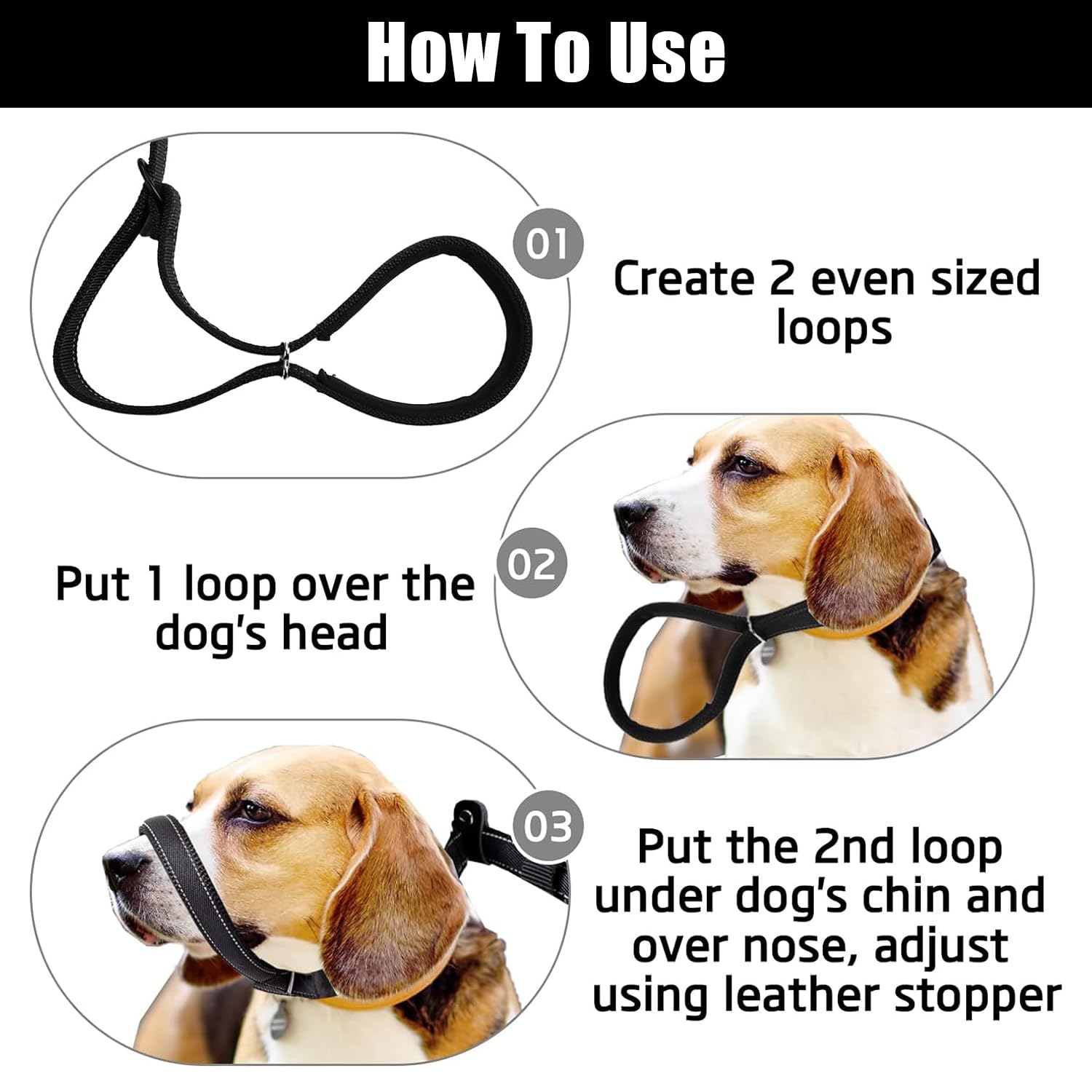 How To Use

01

Create 2 even sized loops

02

Put 1 loop over the dog's head

03

Put the 2nd loop under dog's chin and over nose, adjust using leather stopper