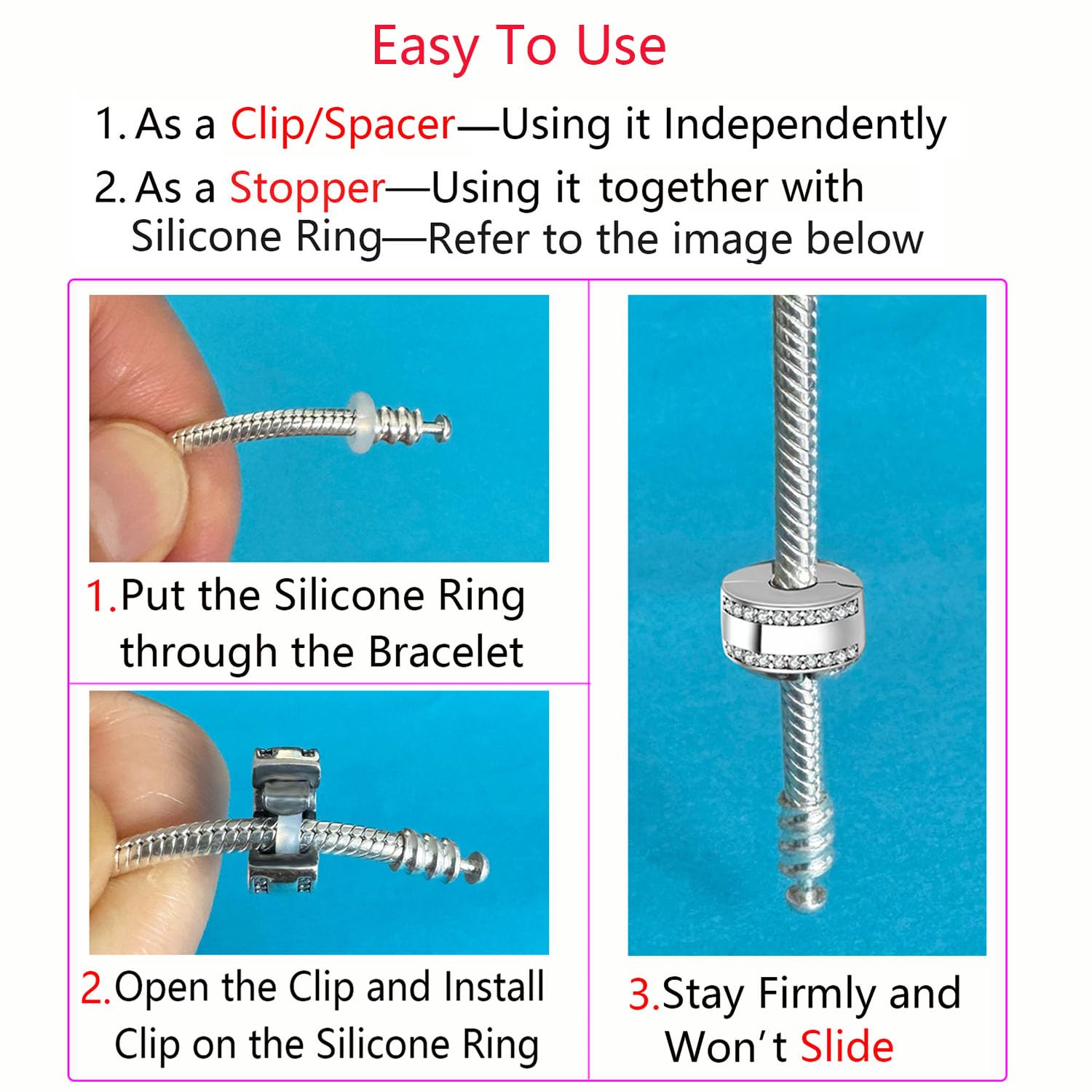 Easy To Use

1. As a Clip/Spacer—Using it Independently

2. As a Stopper—Using it together with Silicone Ring—Refer to the image below

1.Put the Silicone Ring through the Bracelet

2.Open the Clip and Install Clip on the Silicone Ring

3.Stay Firmly and Won't Slide