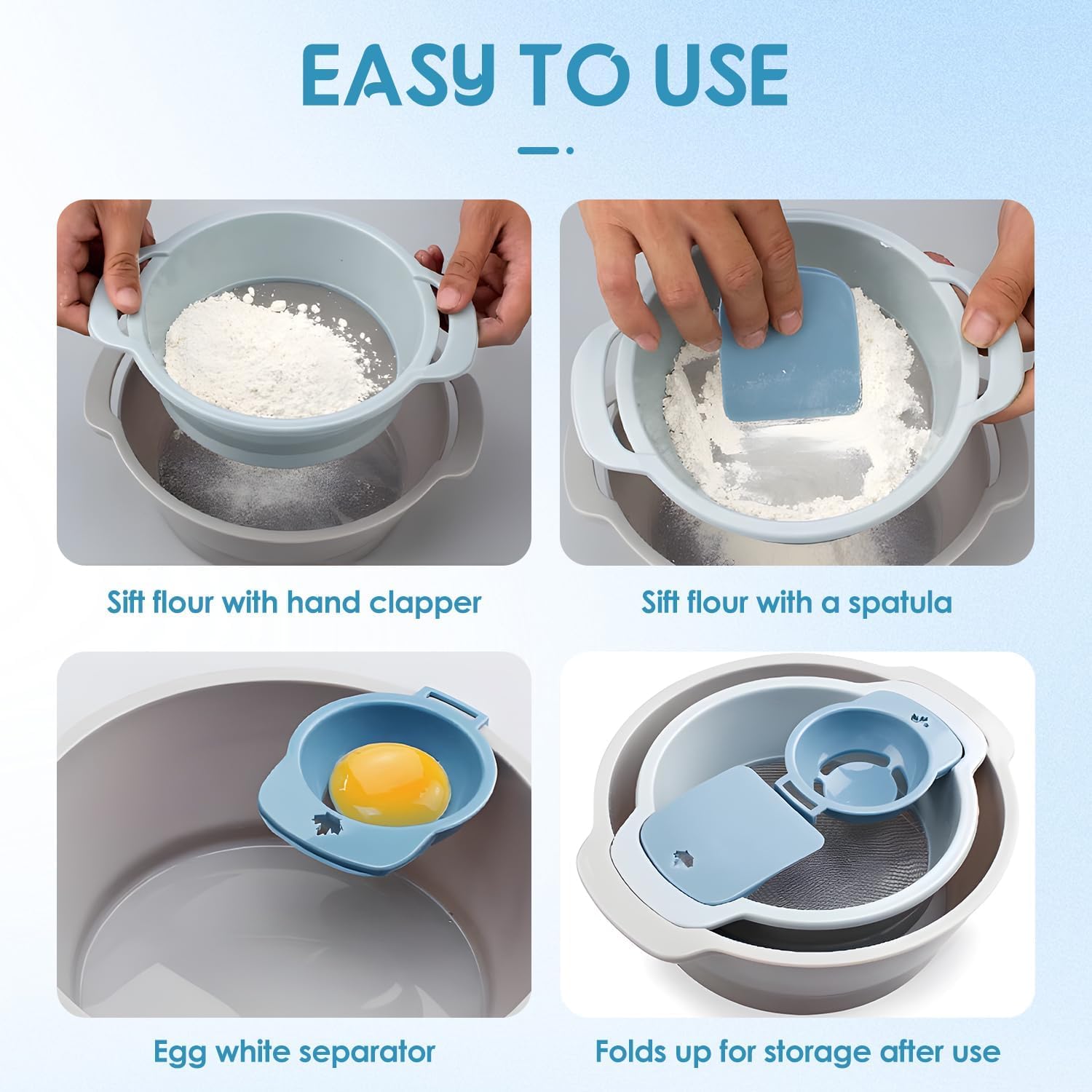 EASY TO USE

Sift flour with hand clapper

Sift flour with a spatula

Egg white separator

Folds up for storage after use