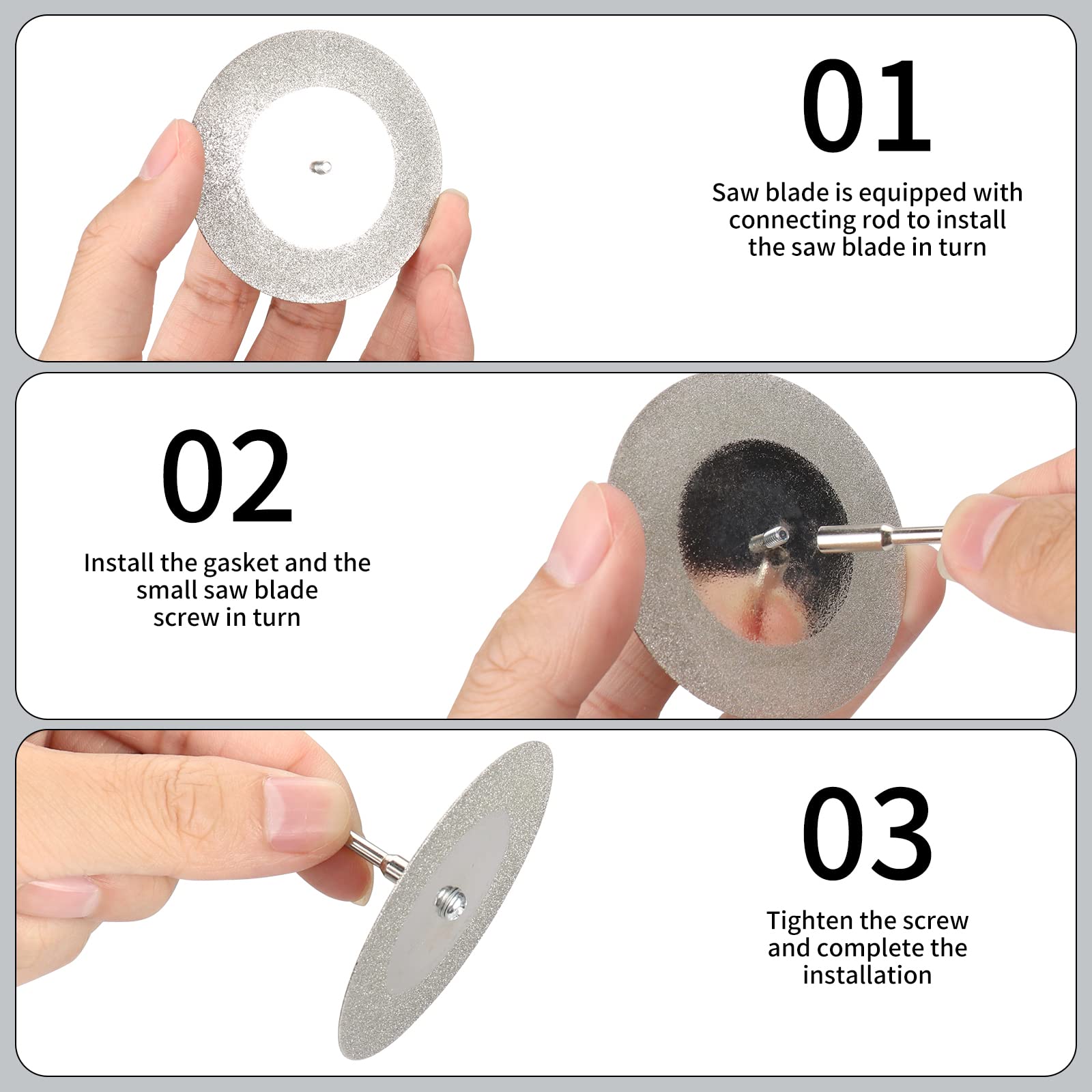 01

Saw blade is equipped with connecting rod to install the saw blade in turn

02

Install the gasket and the small saw blade screw in turn

03

Tighten the screw and complete the installation