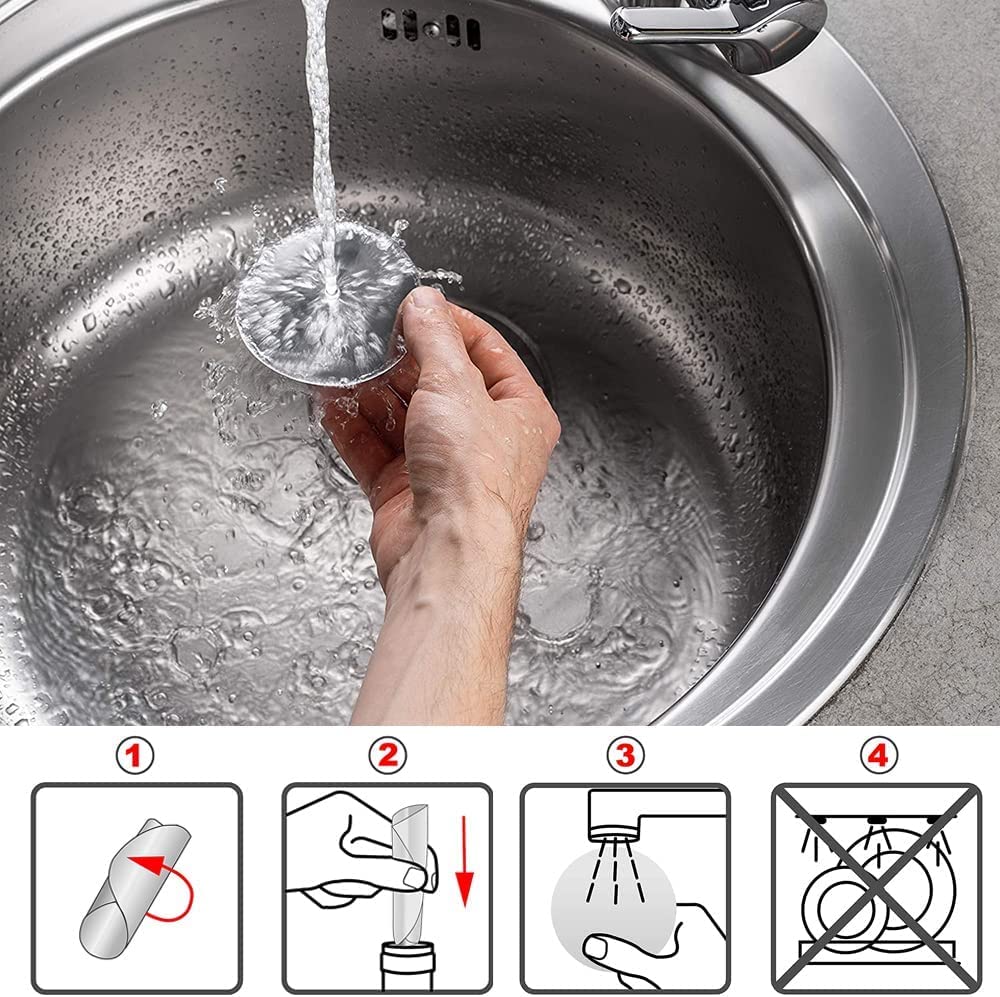 1
2
3
4