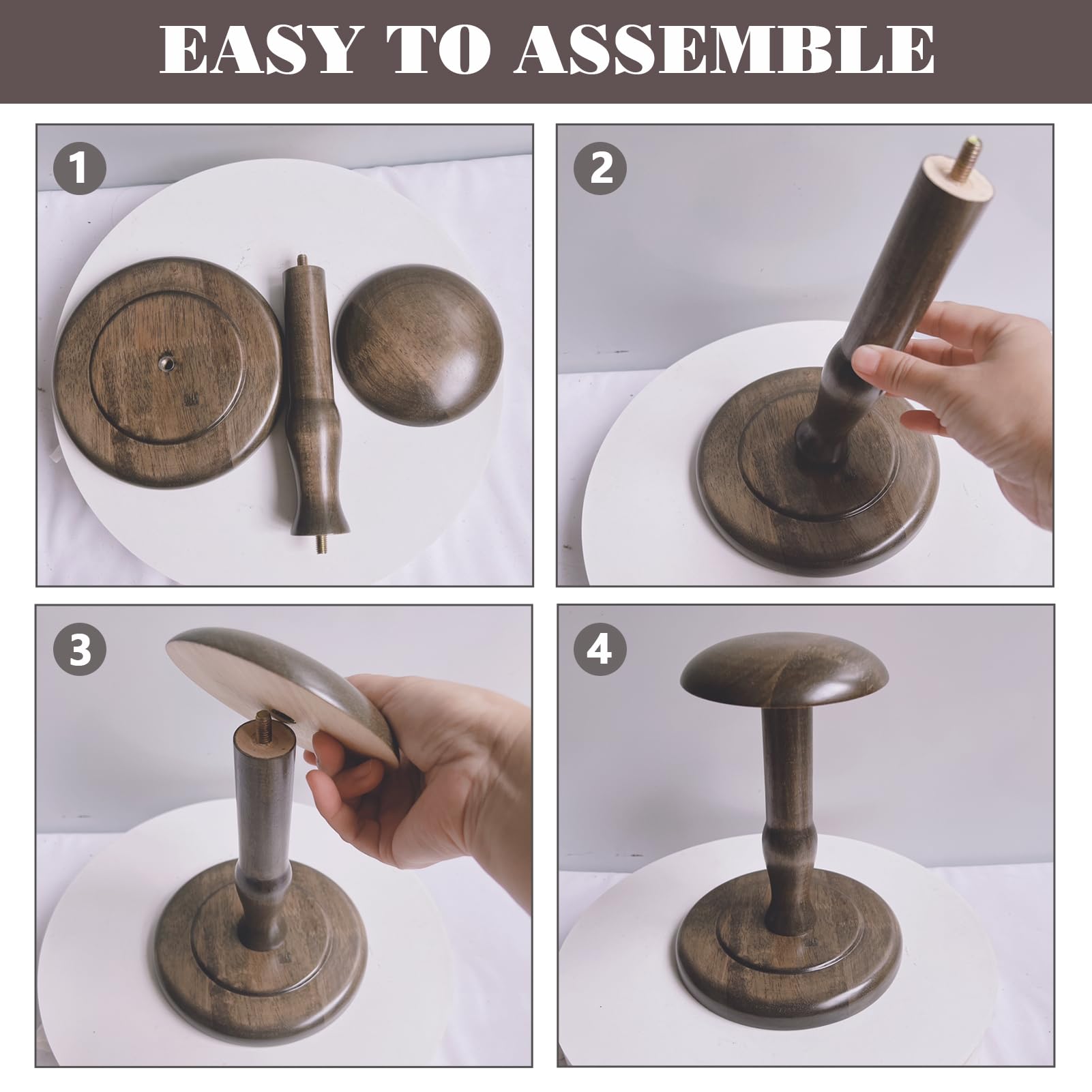 EASY TO ASSEMBLE

1

2

3

4