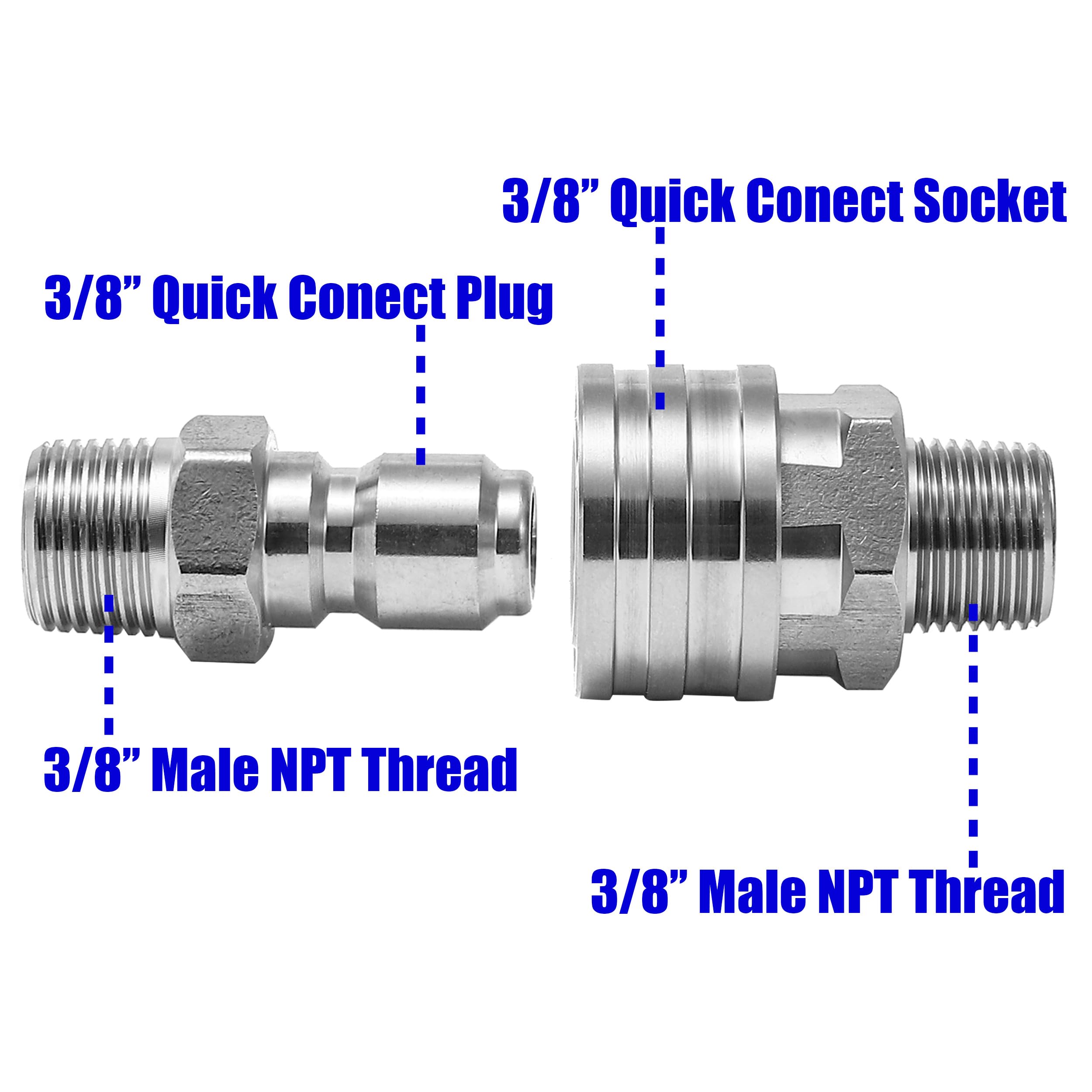 3/8” Quick Conect Socket

3/8” Quick Conect Plug

3/8” Male NPT Thread

3/8” Male NPT Thread