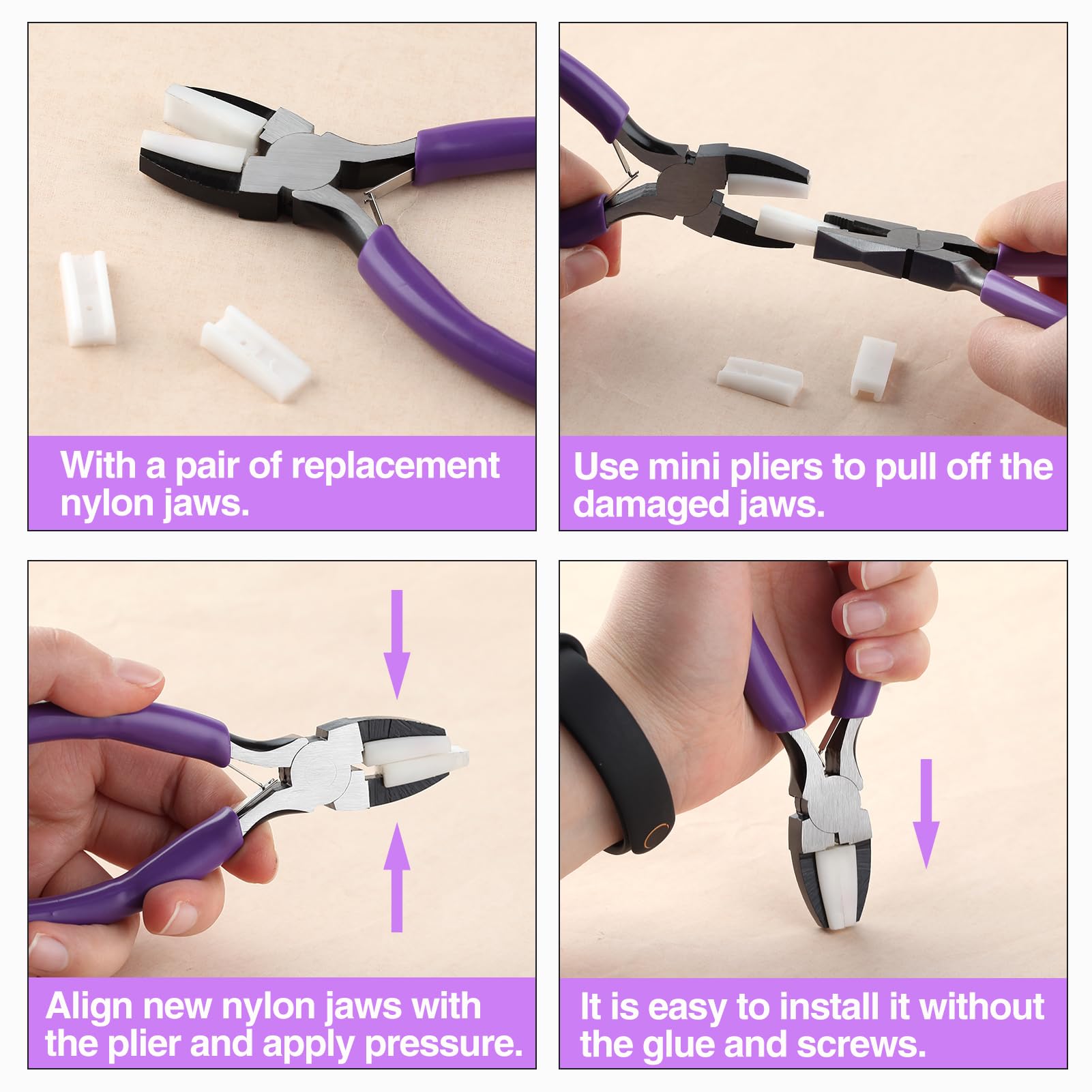 With a pair of replacement nylon jaws.

Use mini pliers to pull off the damaged jaws.

Align new nylon jaws with the plier and apply pressure.

It is easy to install it without the glue and screws.