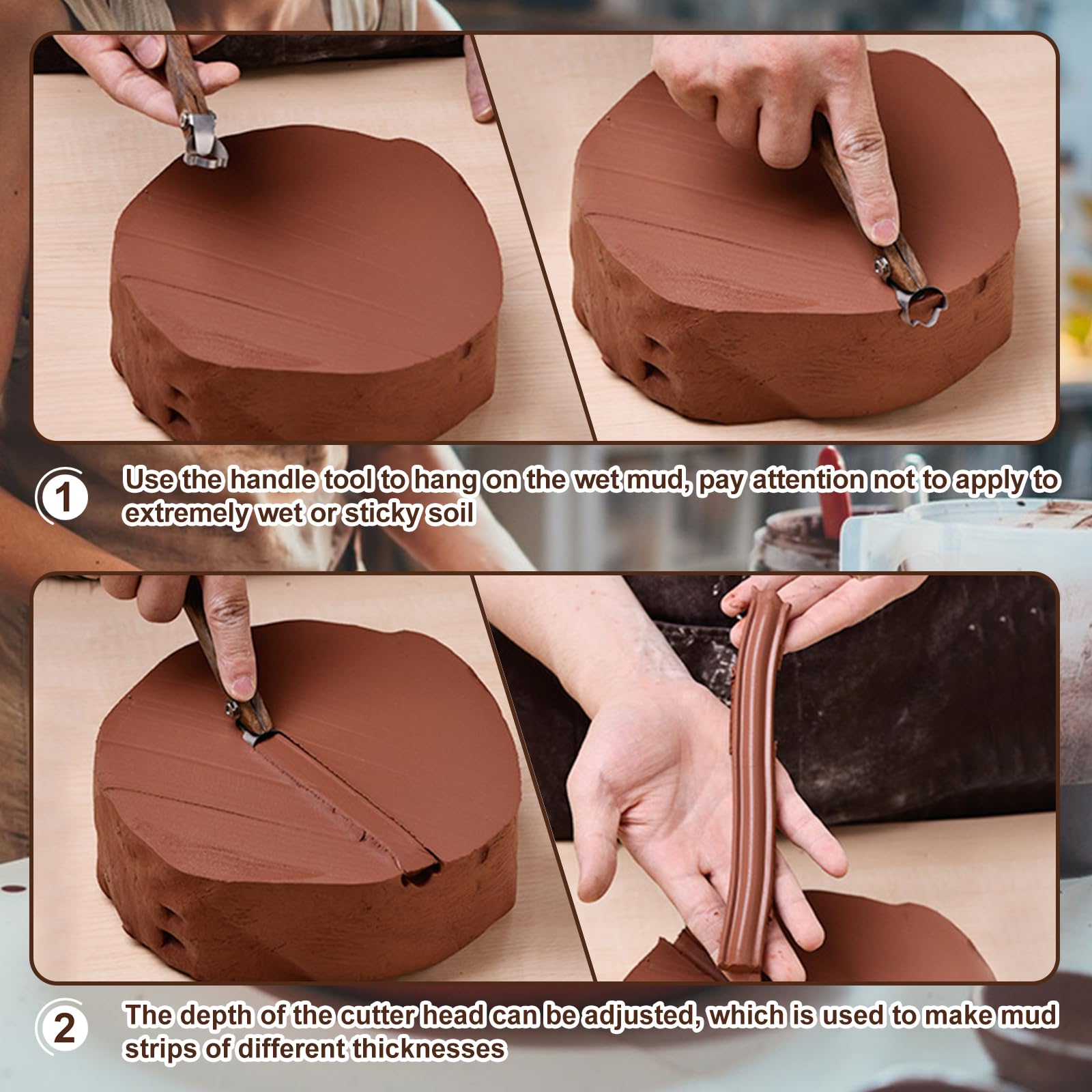 1

Use the handle tool to hang on the wet mud, pay attention not to apply to extremely wet or sticky soil

2

The depth of the cutter head can be adjusted, which is used to make mud strips of different thicknesses