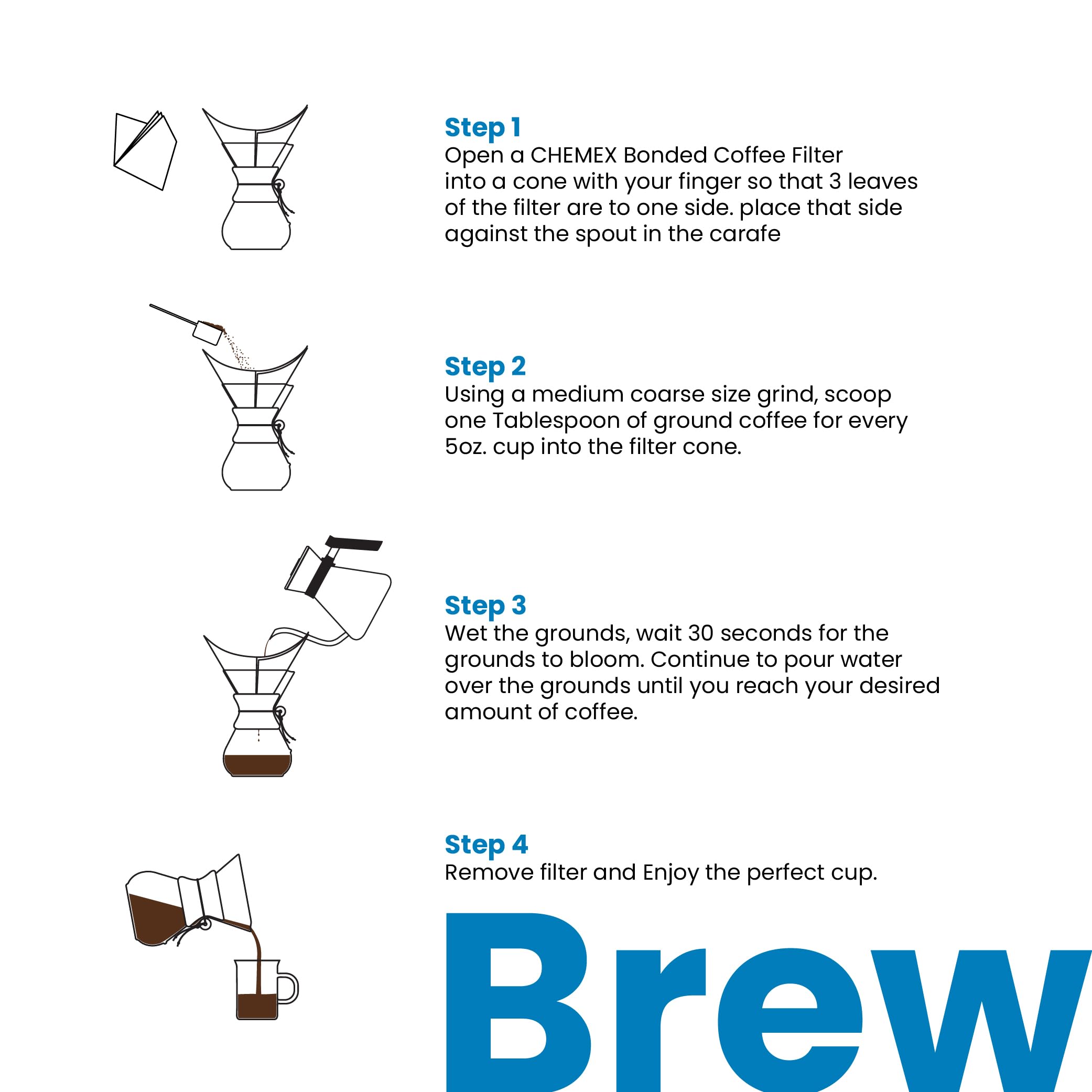 Step 1
Open a CHEMEX Bonded Coffee Filter into a cone with your finger so that 3 leaves of the filter are to one side. place that side against the spout in the carafe

Step 2
Using a medium coarse size grind, scoop one Tablespoon of ground coffee for every 5oz. cup into the filter cone.

Step 3
Wet the grounds, wait 30 seconds for the grounds to bloom. Continue to pour water over the grounds until you reach your desired amount of coffee.

Step 4
Remove filter and Enjoy the perfect cup.

Brew