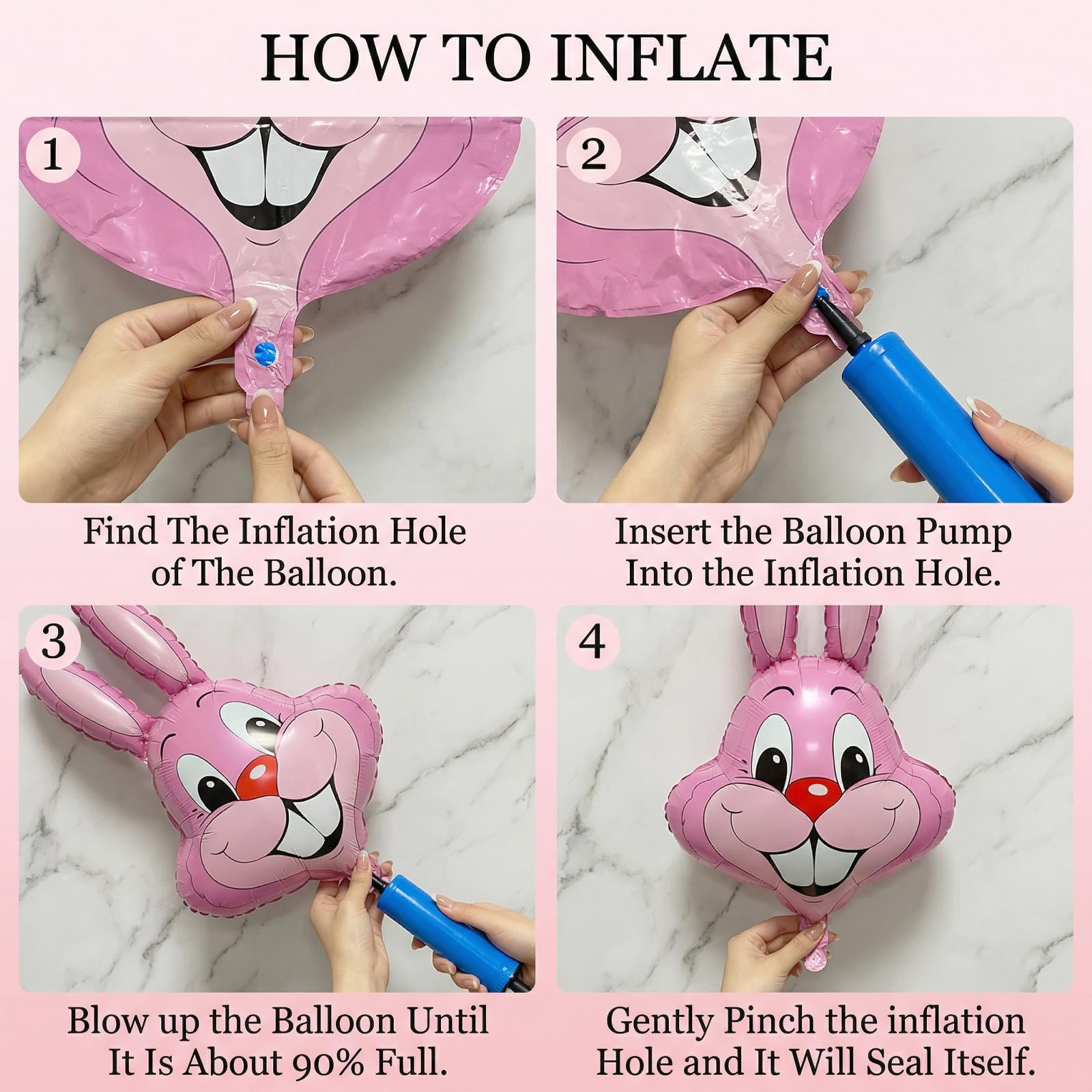 HOW TO INFLATE

1

Find The Inflation Hole of The Balloon.

2

Insert the Balloon Pump Into the Inflation Hole.

3

Blow up the Balloon Until It Is About 90% Full.

4

Gently Pinch the inflation Hole and It Will Seal Itself.