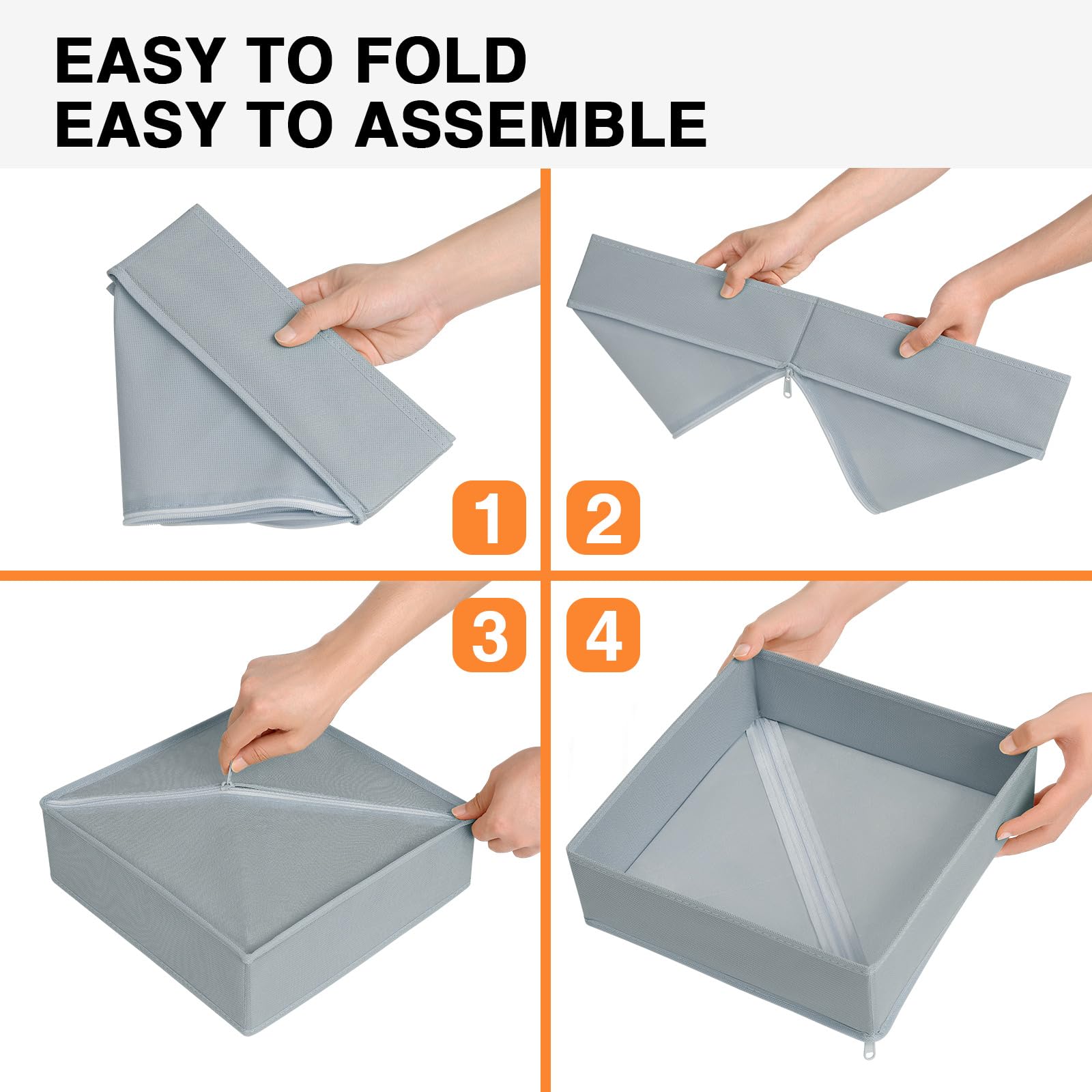 EASY TO FOLD
EASY TO ASSEMBLE

1

2

3

4