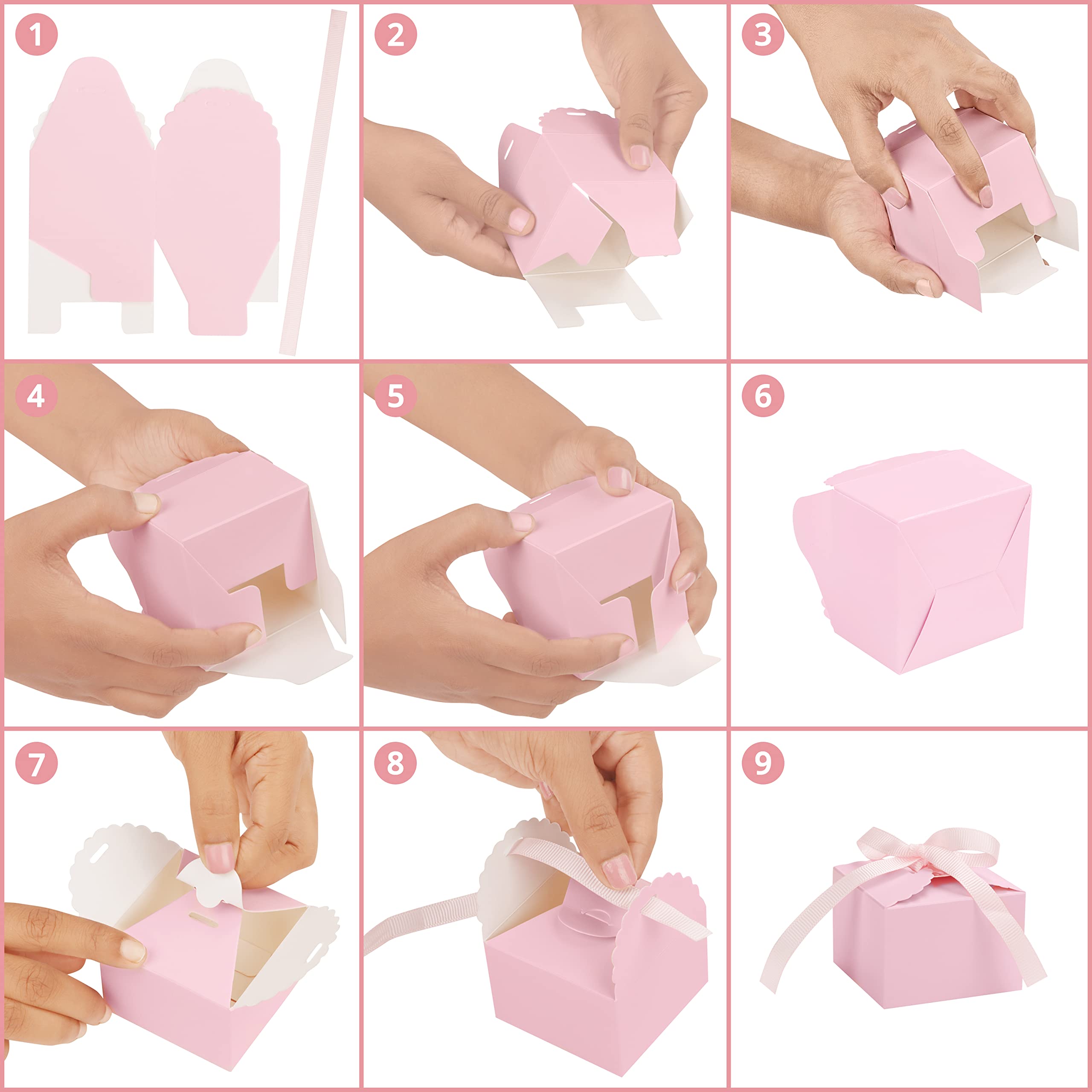 1
2
3
4
5
6
7
8
9