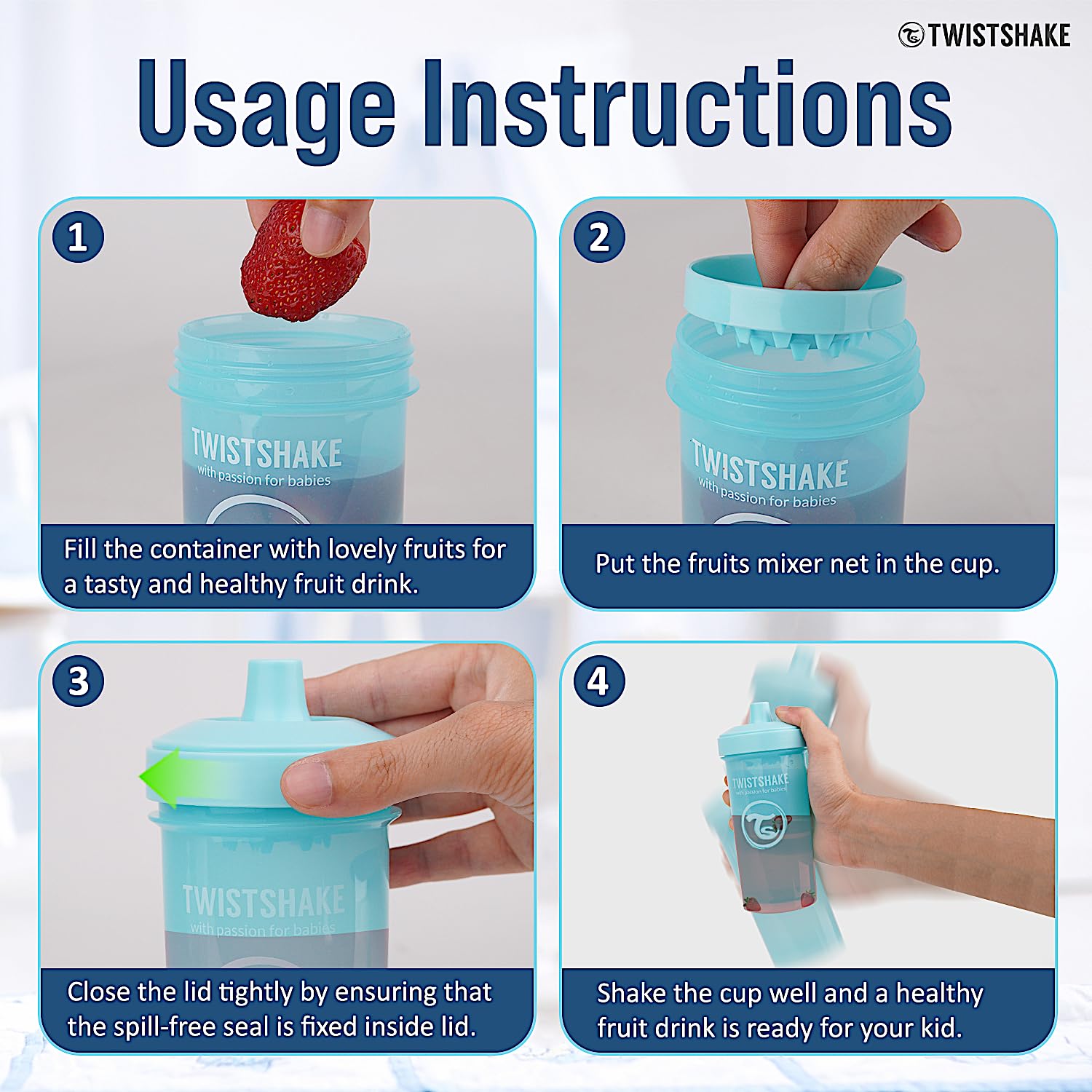 TWISTSHAKE

Usage Instructions

1

TWISTSHAKE
with passion for babies

Fill the container with lovely fruits for a tasty and healthy fruit drink.

2

TWISTSHAKE
with passion for babies

Put the fruits mixer net in the cup.

3

TWISTSHAKE
with passion for babies

Close the lid tightly by ensuring that the spill-free seal is fixed inside lid.

4

TWISTSHAKE
with passion for babies

Shake the cup well and a healthy fruit drink is ready for your kid.