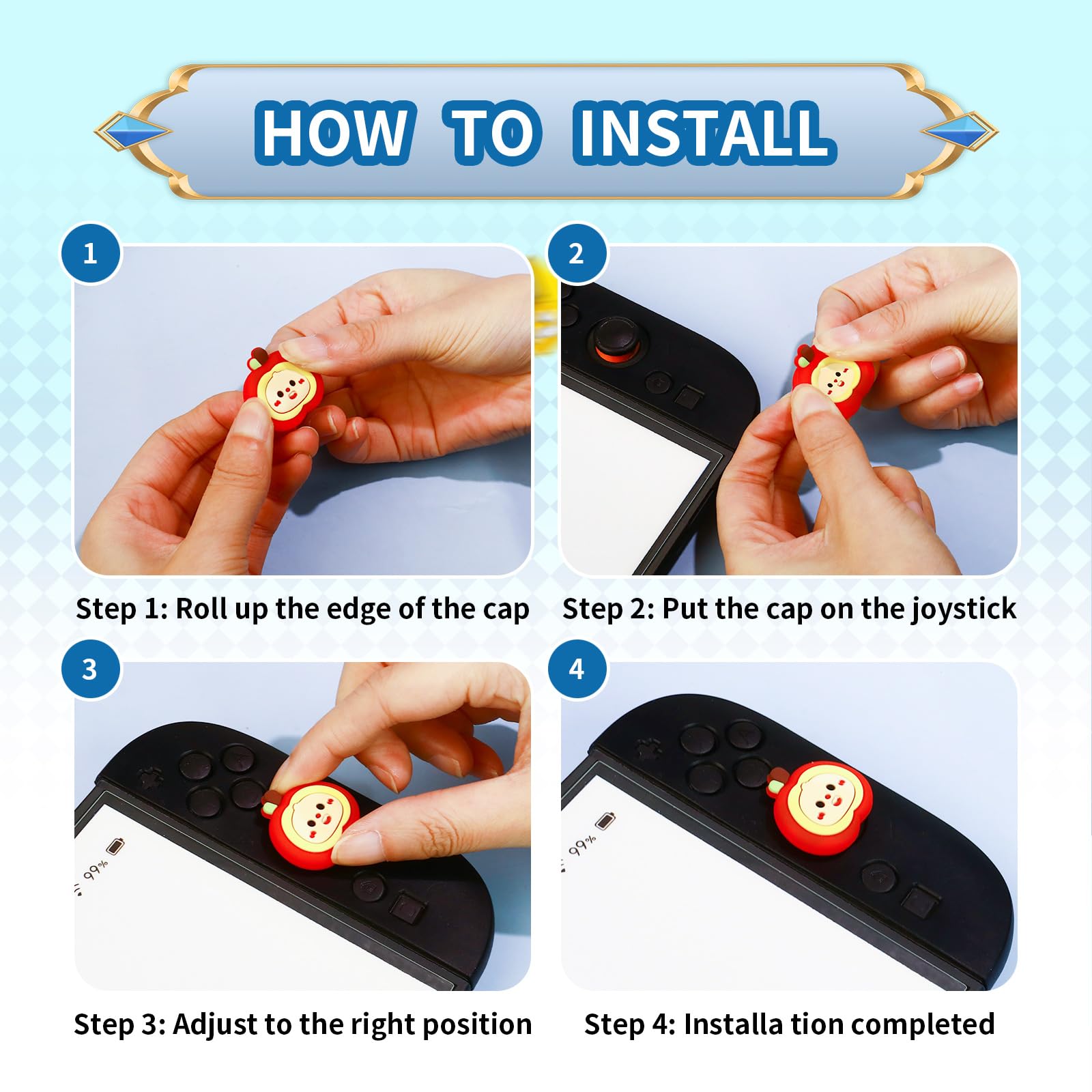 HOW TO INSTALL

1

Step 1: Roll up the edge of the cap

2

Step 2: Put the cap on the joystick

3

99%

Step 3: Adjust to the right position

4

99%

Step 4: Installa tion completed