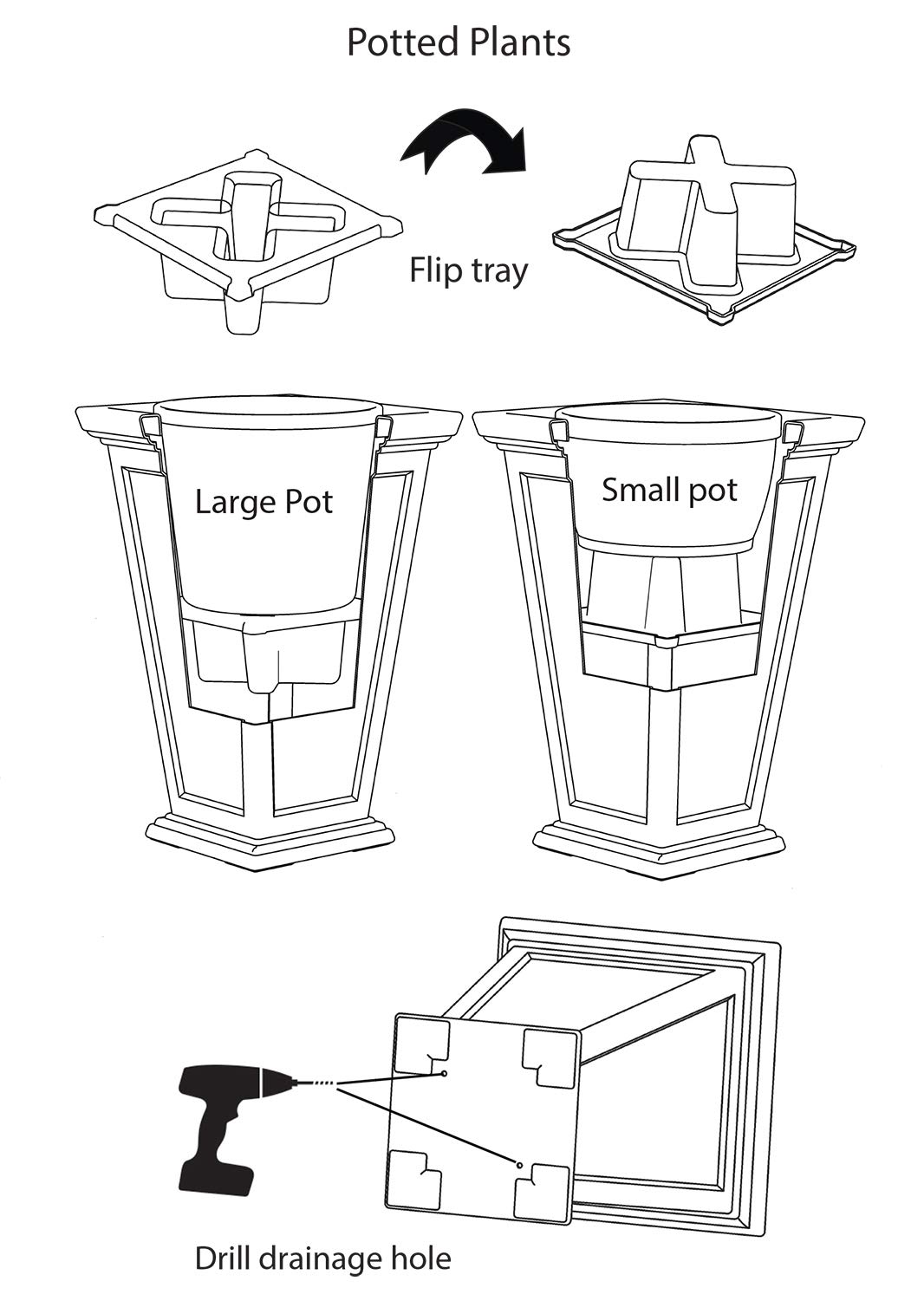 Potted Plants

Flip tray

Large Pot

Small pot

Drill drainage hole