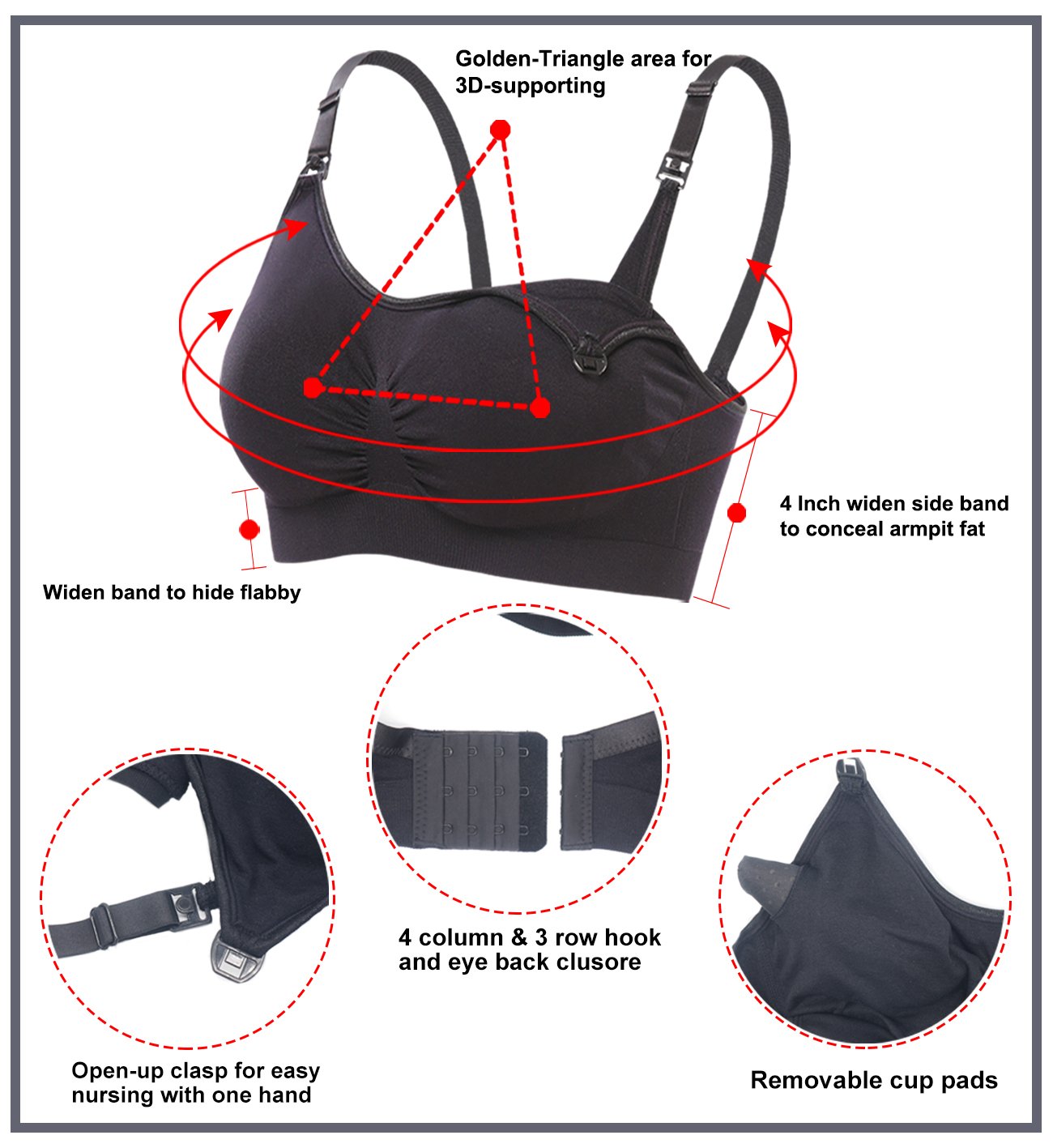 Golden-Triangle area for 3D-supporting

4 Inch widen side band to conceal armpit fat

Widen band to hide flabby

4 column & 3 row hook and eye back clusore

Open-up clasp for easy nursing with one hand

Removable cup pads