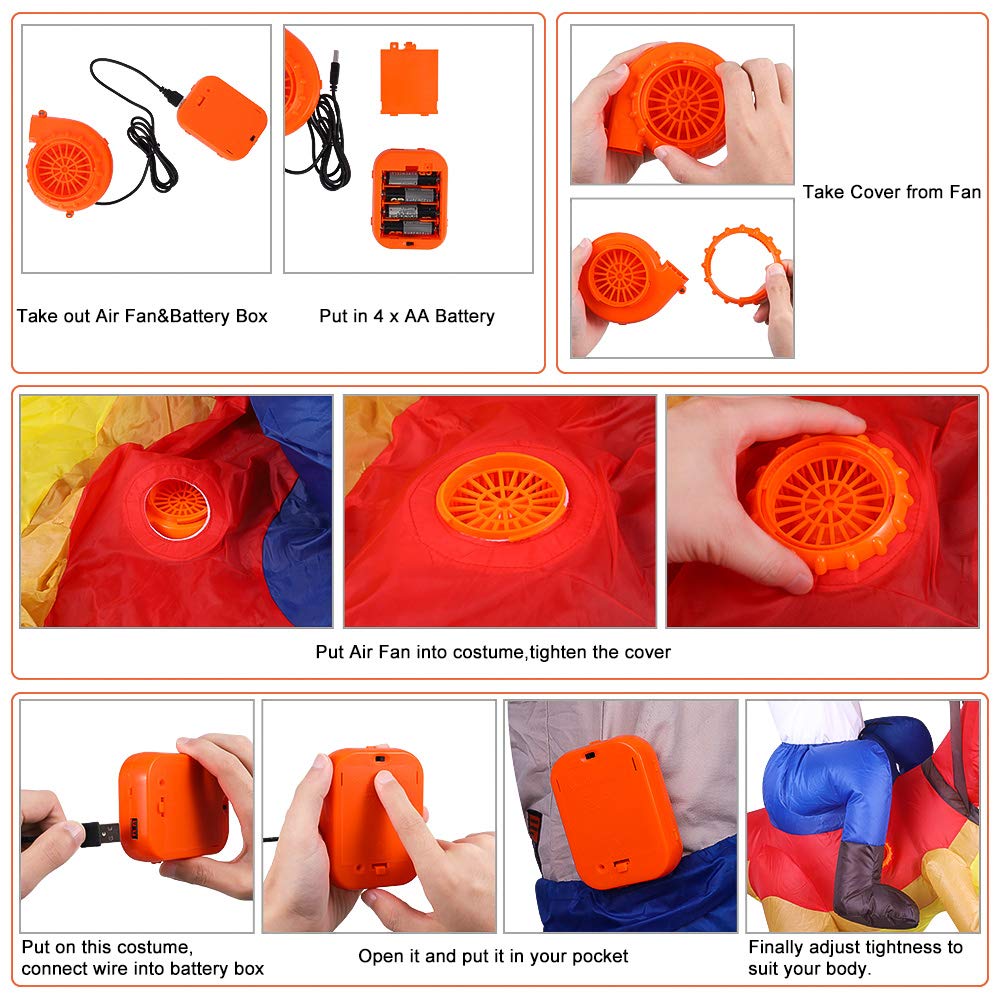 Take out Air Fan&Battery Box

Put in 4 x AA Battery

Take Cover from Fan

Put Air Fan into costume,tighten the cover

Put on this costume,
connect wire into battery box

Open it and put it in your pocket

Finally adjust tightness to suit your body.