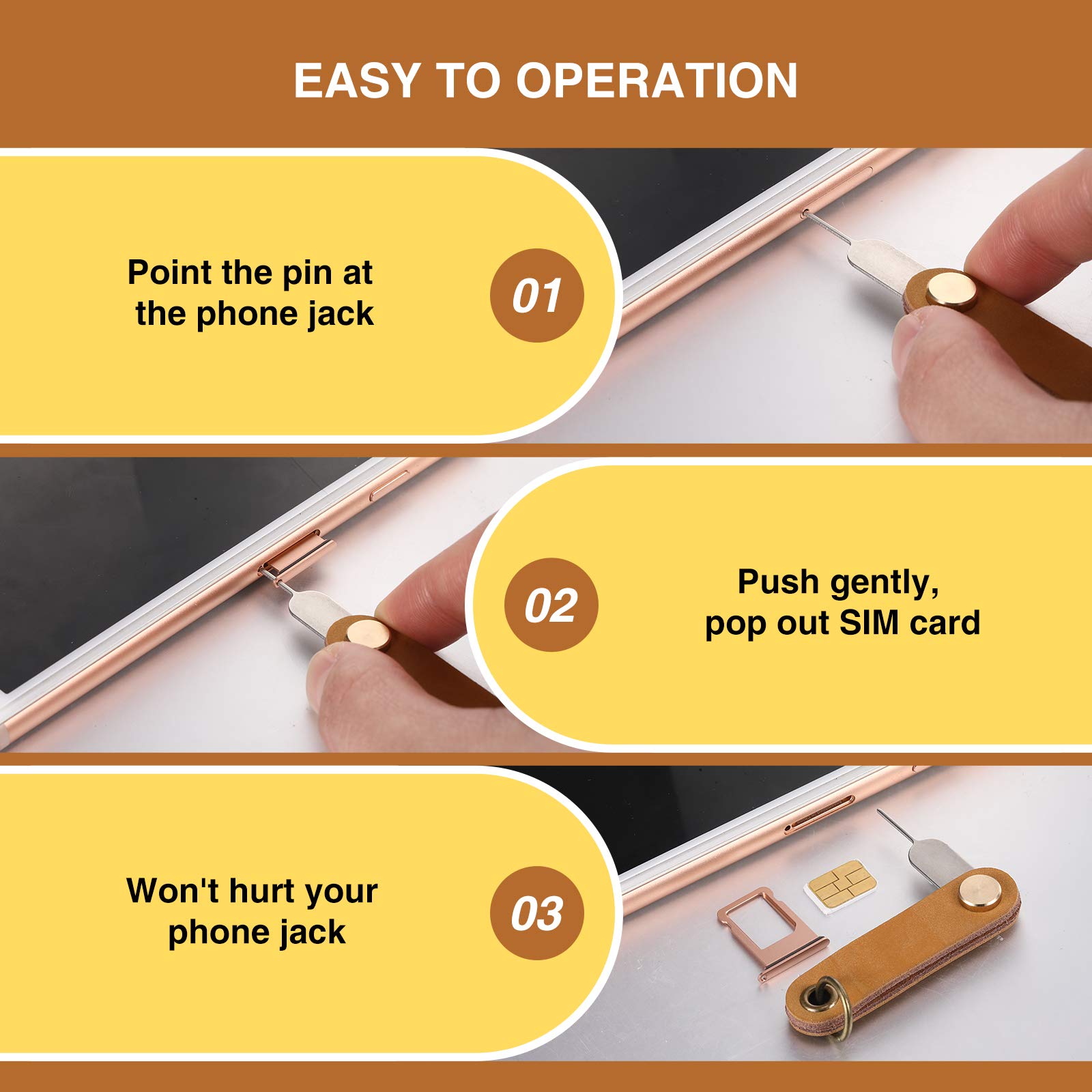 EASY TO OPERATION

Point the pin at the phone jack

01

02

Push gently, pop out SIM card

Won't hurt your phone jack

03