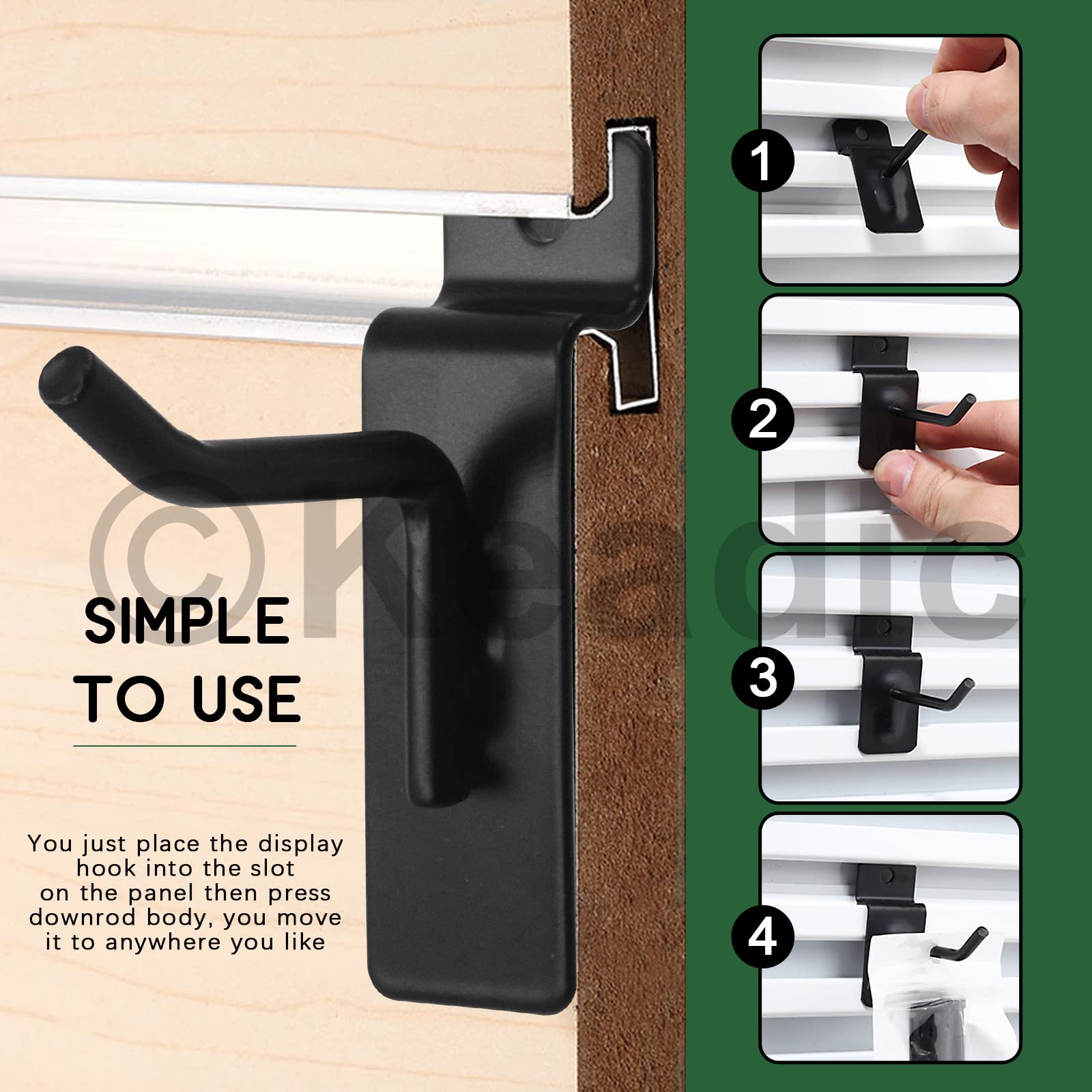 ©Keadic

SIMPLE TO USE

You just place the display hook into the slot on the panel then press downrod body, you move it to anywhere you like

1

2

3

4