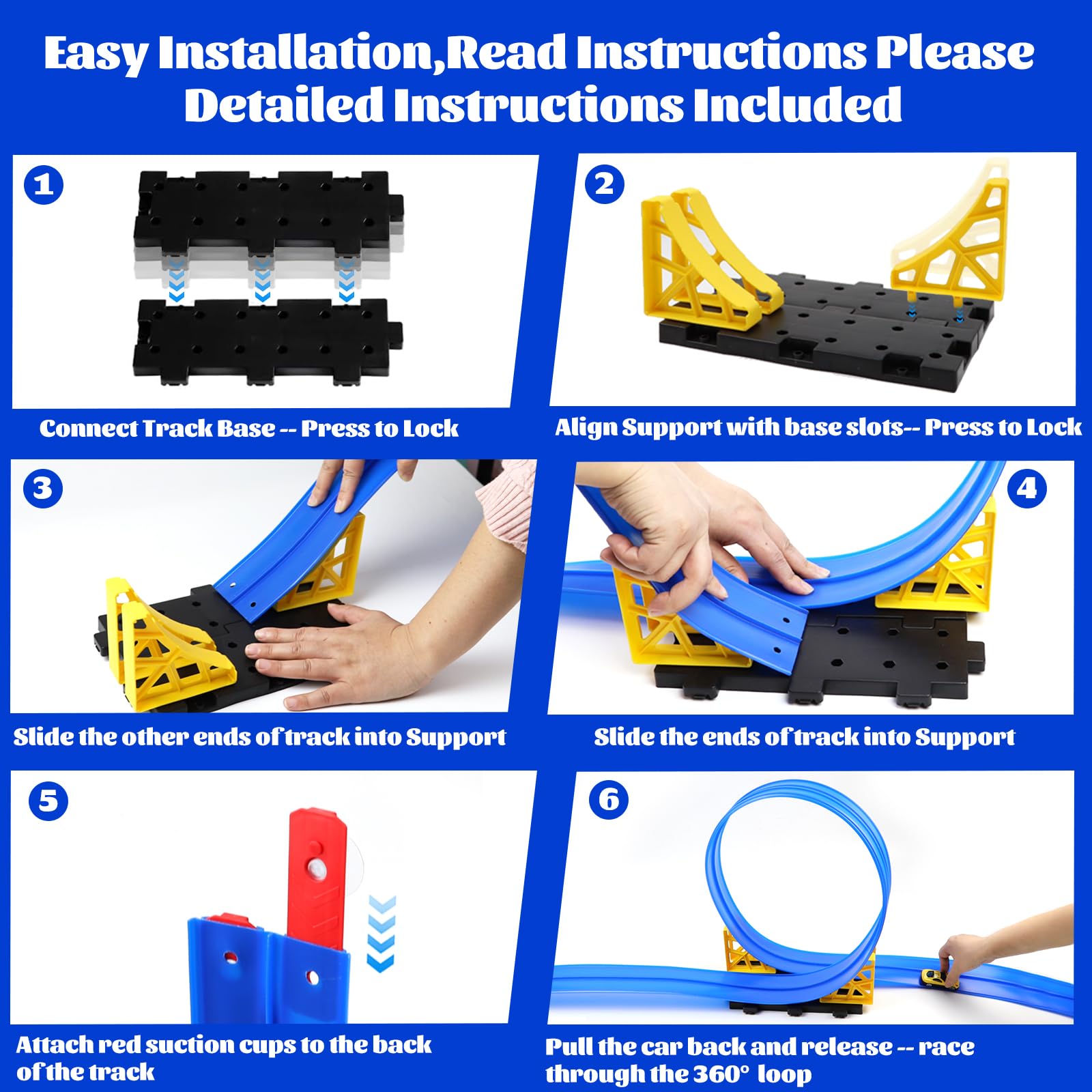 Easy Installation,Read Instructions Please
Detailed Instructions Included

1

Connect Track Base -- Press to Lock

2

Align Support with base slots-- Press to Lock

3

Slide the other ends of track into Support

4

Slide the ends of track into Support

5

Attach red suction cups to the back of the track

6

Pull the car back and release -- race through the 360° loop