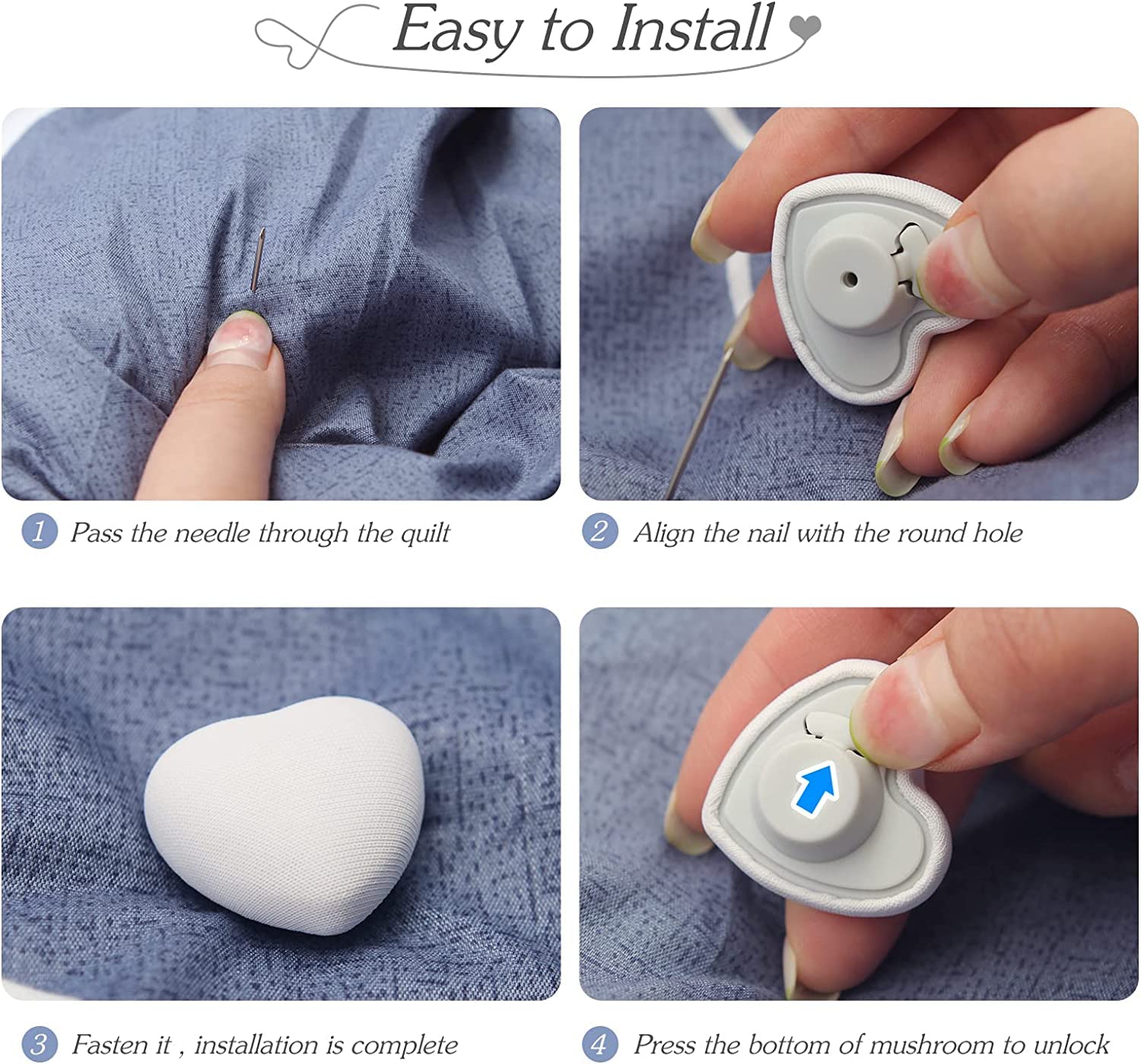 Easy to Install

1 Pass the needle through the quilt

2 Align the nail with the round hole

3 Fasten it , installation is complete

4 Press the bottom of mushroom to unlock