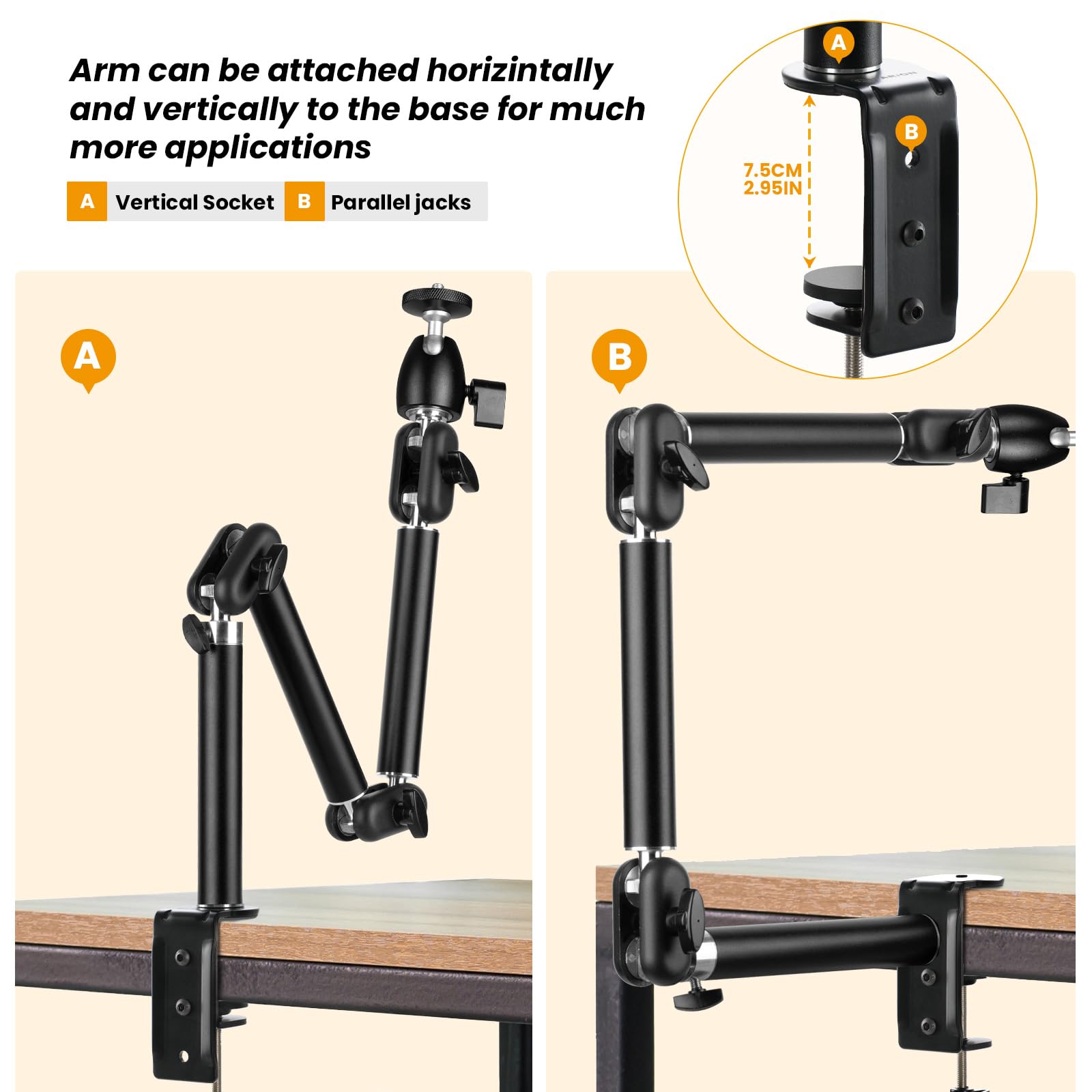 Arm can be attached horizintally and vertically to the base for much more applications

A Vertical Socket B Parallel jacks

A

B

7.5CM
2.95IN

A

B