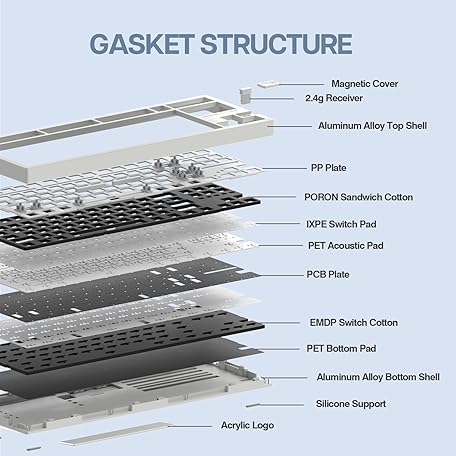 GASKET STRUCTURE

Magnetic Cover
2.4g Receiver
Aluminum Alloy Top Shell
PP Plate
PORON Sandwich Cotton
IXPE Switch Pad
PET Acoustic Pad
PCB Plate
EMDP Switch Cotton
PET Bottom Pad
Aluminum Alloy Bottom Shell
Silicone Support
Acrylic Logo