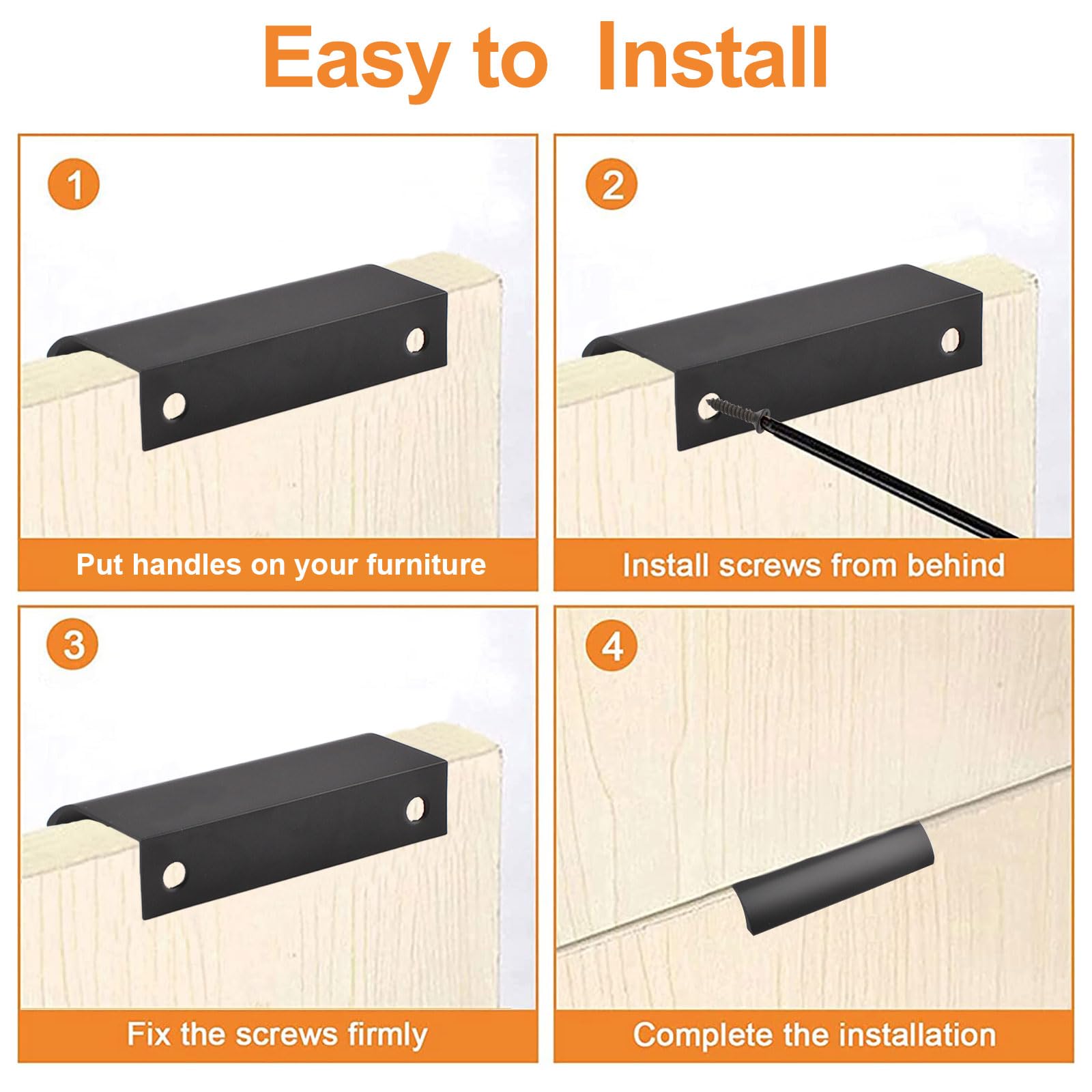 Easy to Install

1

Put handles on your furniture

2

Install screws from behind

3

Fix the screws firmly

4

Complete the installation