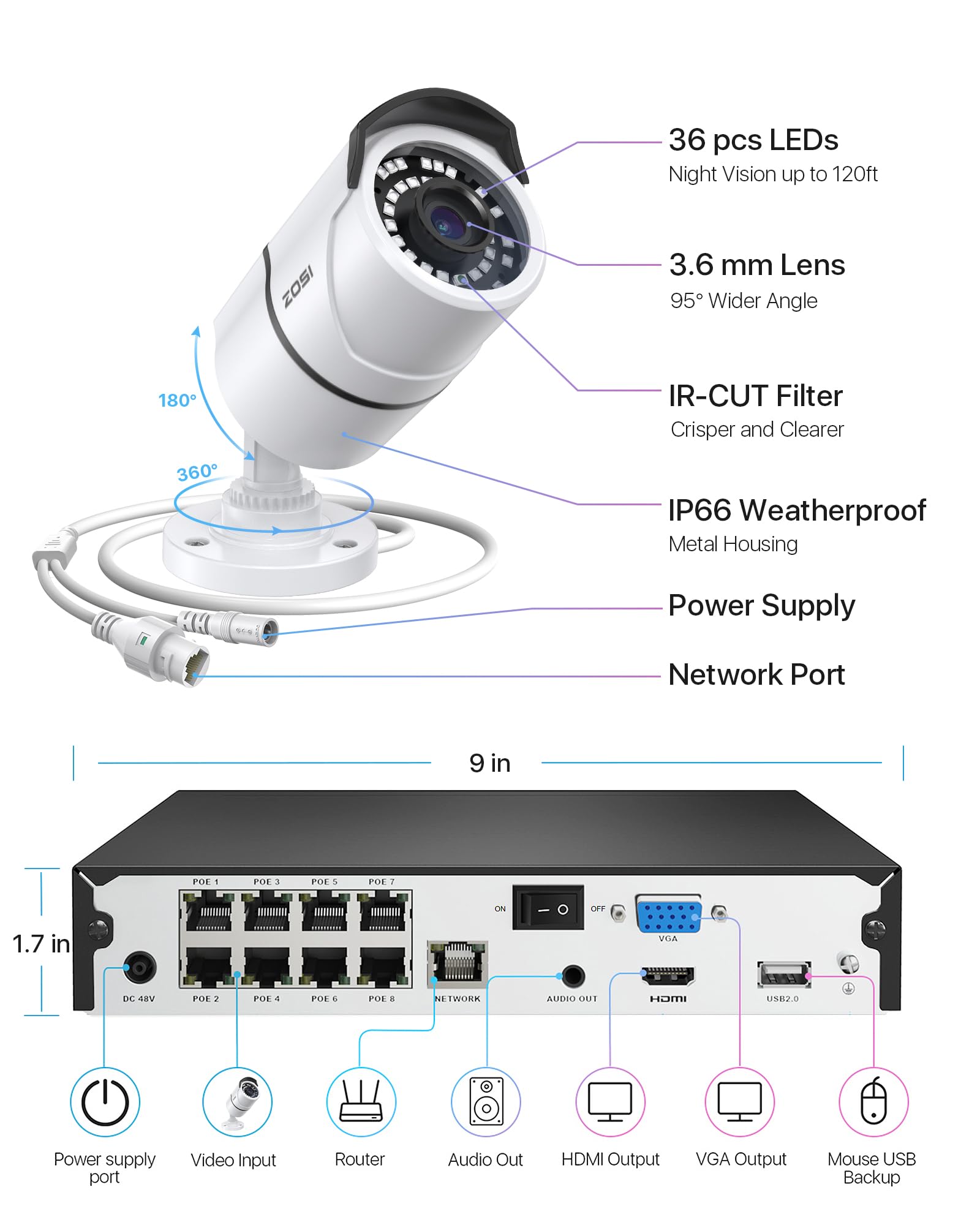 ZOSI

180°

360°

36 pcs LEDs
Night Vision up to 120ft

3.6 mm Lens
95° Wider Angle

IR-CUT Filter
Crisper and Clearer

IP66 Weatherproof
Metal Housing

Power Supply

Network Port

9 in

1.7 in

POE 1 POE 3 POE 5 POE 7

ON OFF

VGA

DC 48V POE 2 POE 4 POE 6 POE 8 NETWORK AUDIO OUT HDMI USB2.0

Power supply port

Video Input

Router

Audio Out

HDMI Output

VGA Output

Mouse USB Backup