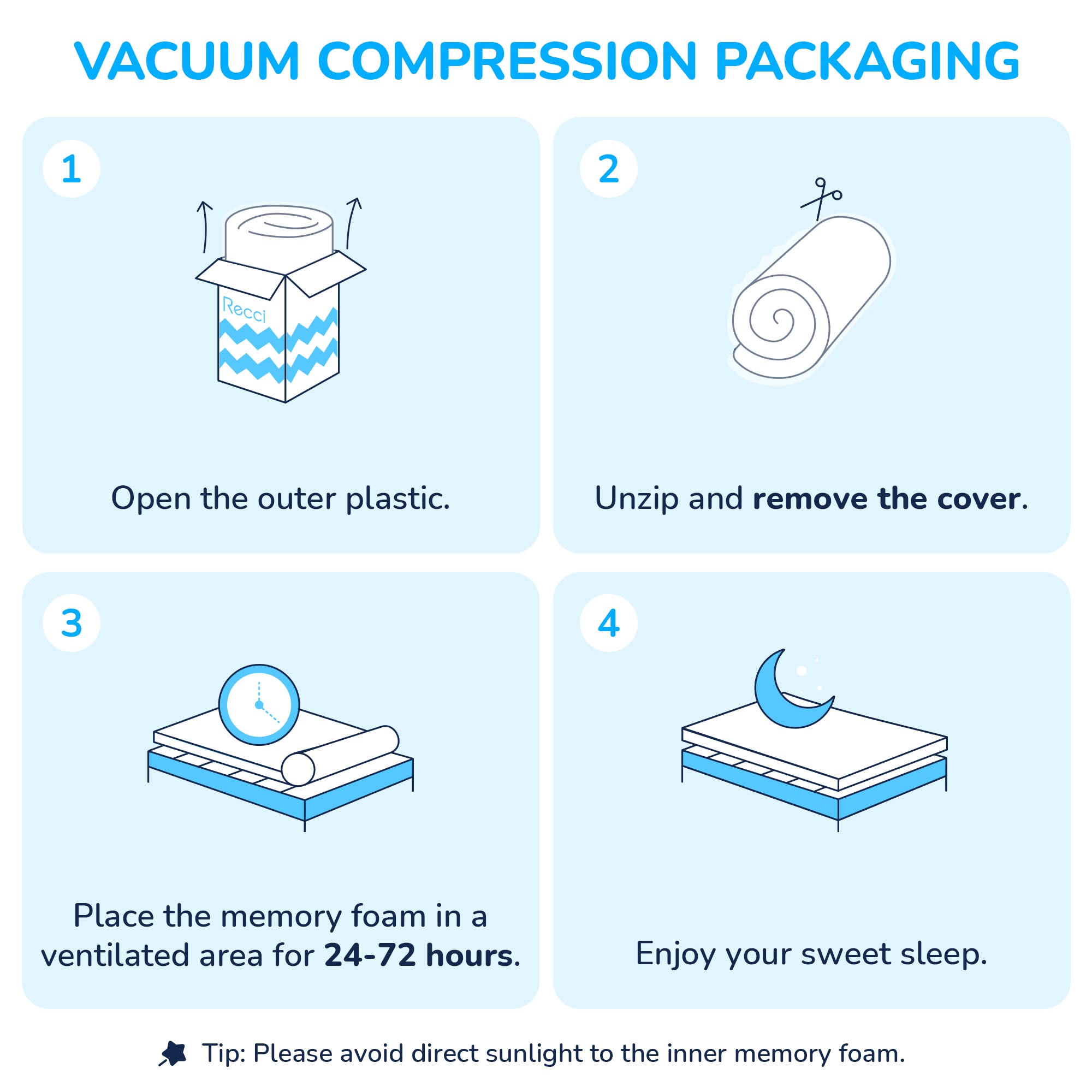 VACUUM COMPRESSION PACKAGING

1

Recci

Open the outer plastic.

2

Unzip and remove the cover.

3

Place the memory foam in a ventilated area for 24-72 hours.

4

Enjoy your sweet sleep.

Tip: Please avoid direct sunlight to the inner memory foam.