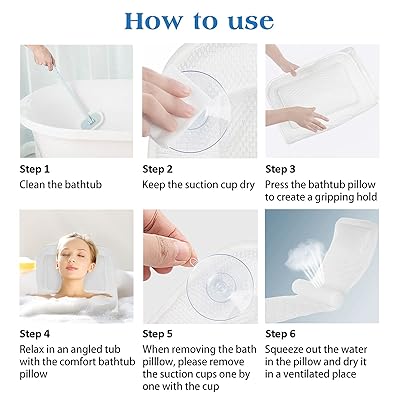 How to use

Step 1
Clean the bathtub

Step 2
Keep the suction cup dry

Step 3
Press the bathtub pillow to create a gripping hold

Step 4
Relax in an angled tub with the comfort bathtub pillow

Step 5
When removing the bath pilllow, please remove the suction cups one by one with the cup

Step 6
Squeeze out the water in the pillow and dry it in a ventilated place