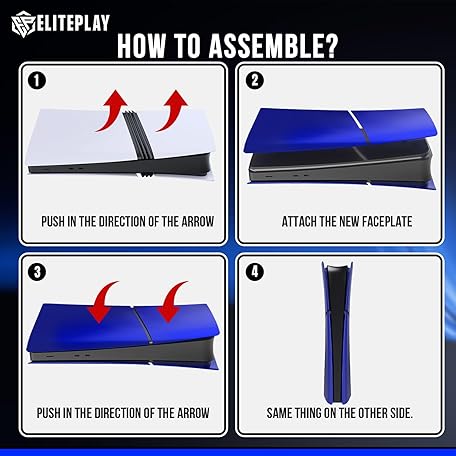 ELITEPLAY

HOW TO ASSEMBLE?

1
PUSH IN THE DIRECTION OF THE ARROW

2
ATTACH THE NEW FACEPLATE

3
PUSH IN THE DIRECTION OF THE ARROW

4
SAME THING ON THE OTHER SIDE.