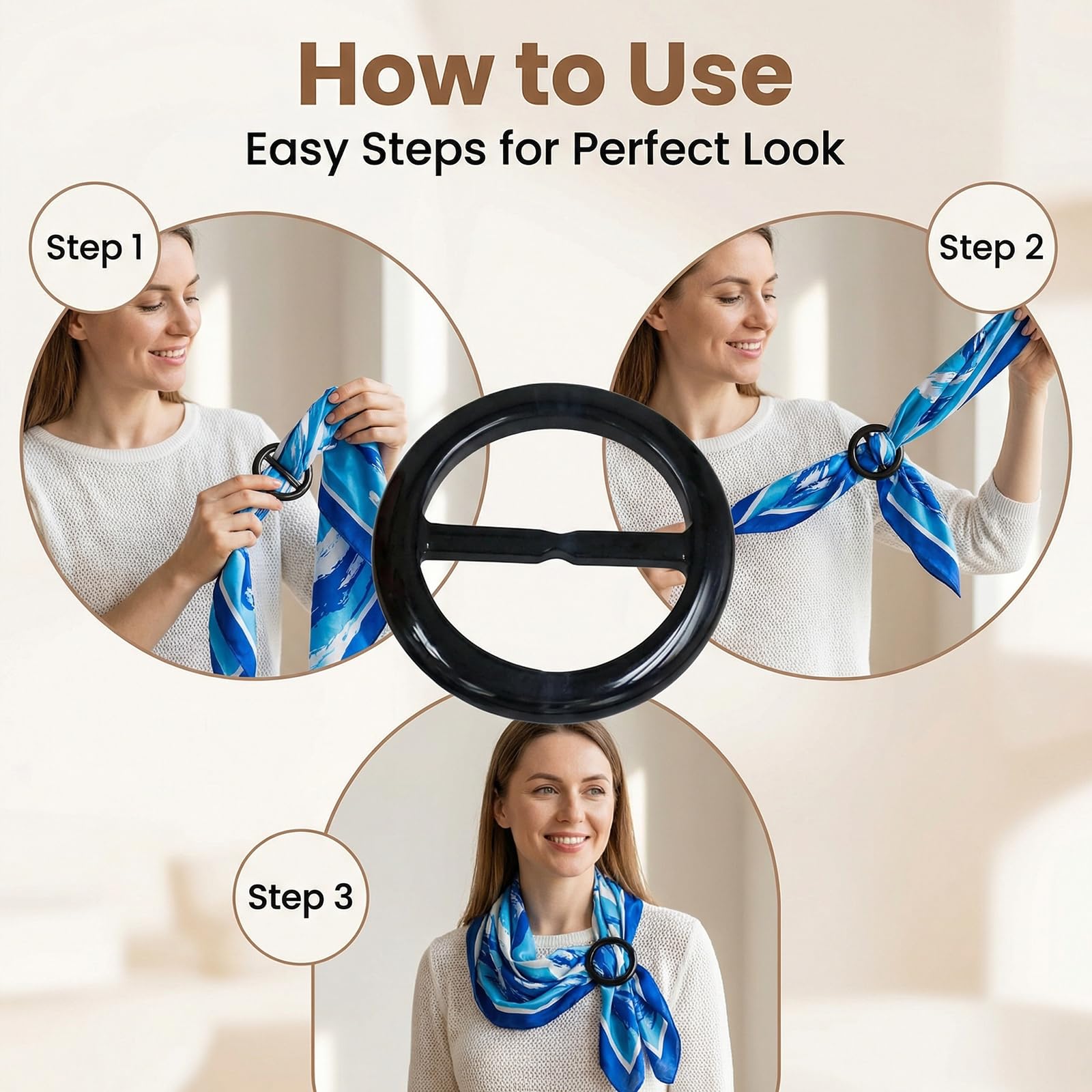 How to Use

Easy Steps for Perfect Look

Step 1

Step 2

Step 3