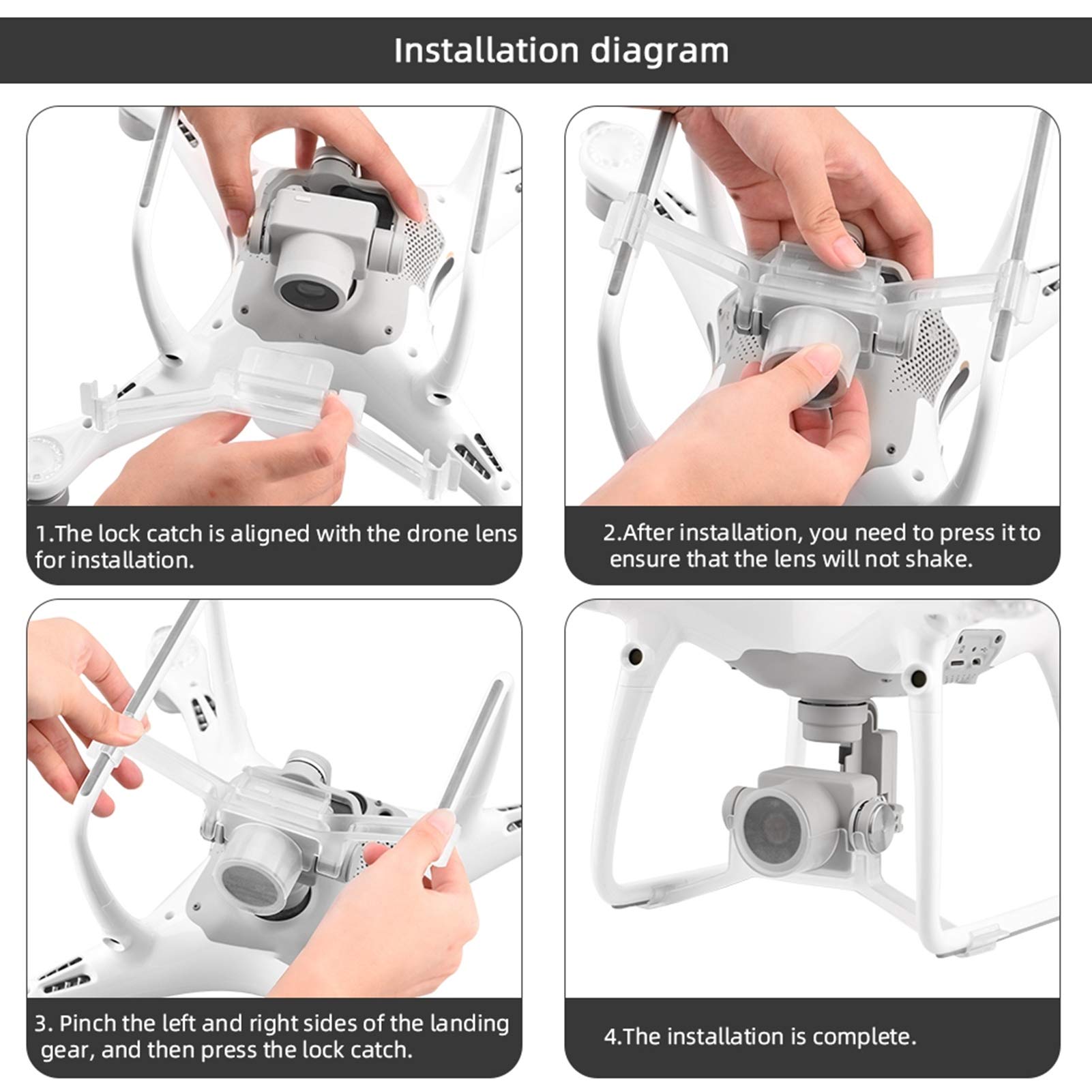 Installation diagram

1.The lock catch is aligned with the drone lens for installation.

2.After installation, you need to press it to ensure that the lens will not shake.

3. Pinch the left and right sides of the landing gear, and then press the lock catch.

4.The installation is complete.