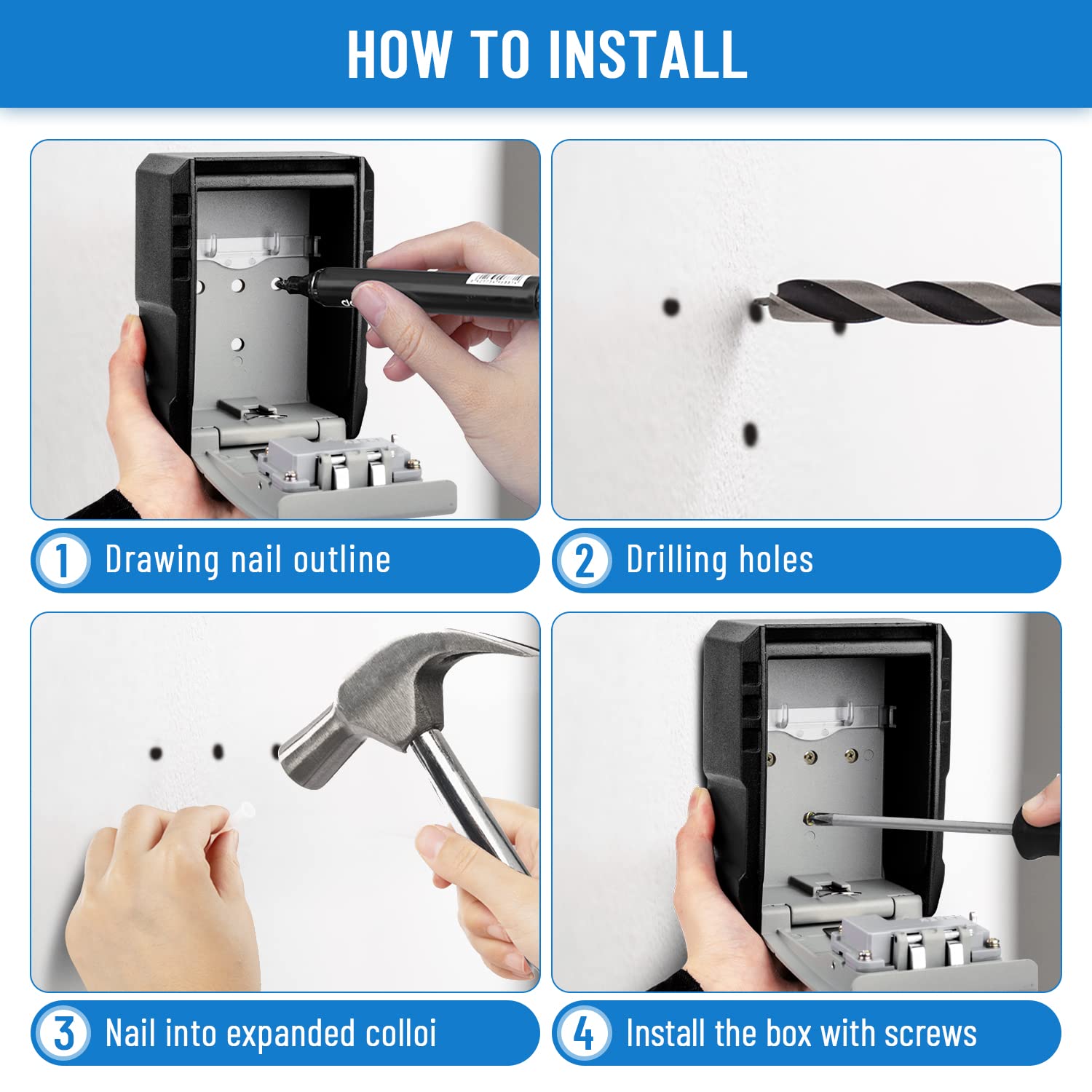 HOW TO INSTALL

1 Drawing nail outline

2 Drilling holes

3 Nail into expanded colloi

4 Install the box with screws