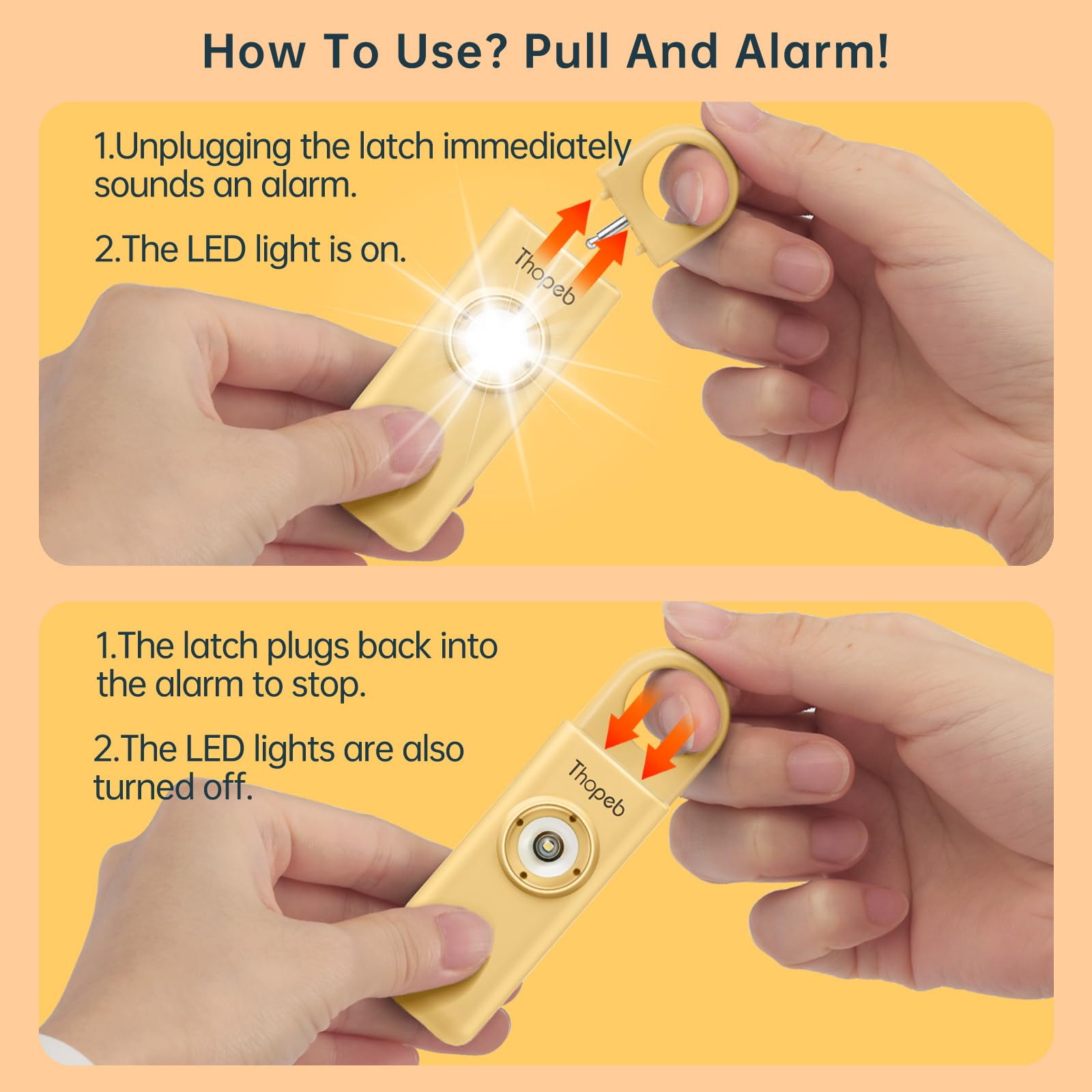 How To Use? Pull And Alarm!

1.Unplugging the latch immediately sounds an alarm.

2.The LED light is on.

Thopeb

1.The latch plugs back into the alarm to stop.

2.The LED lights are also turned off.

Thopeb