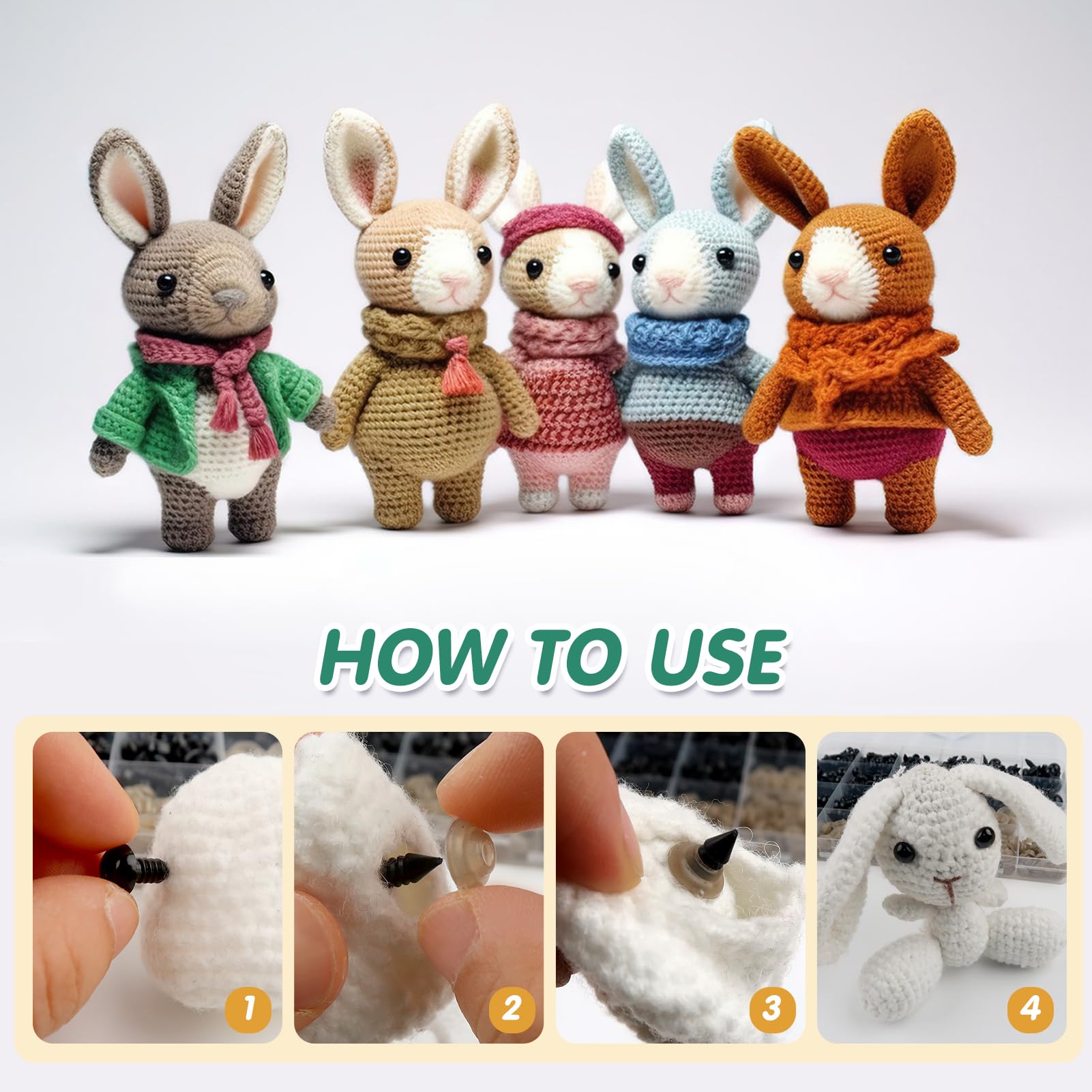 HOW TO USE

1

2

3

4