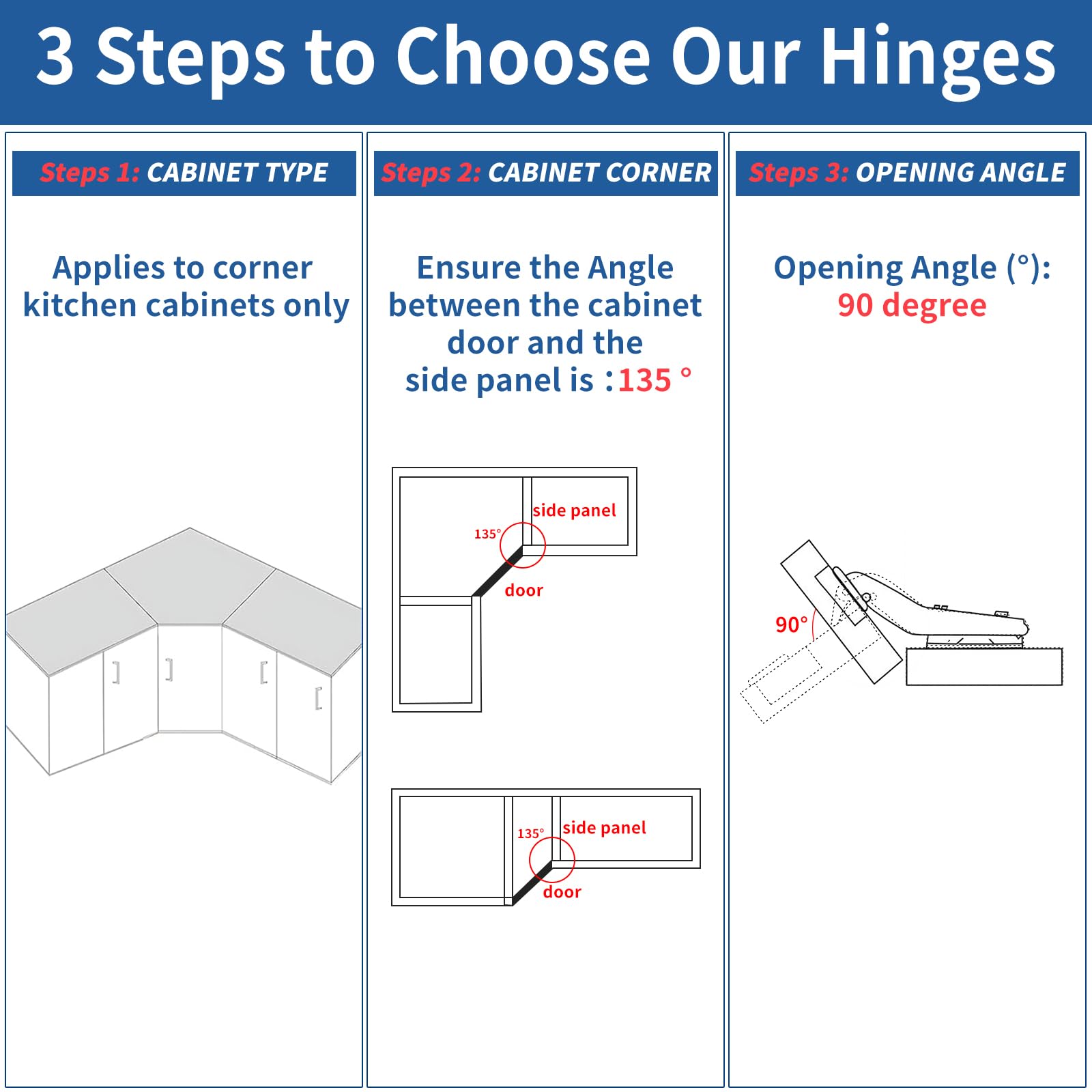 3 Steps to Choose Our Hinges

Steps 1: CABINET TYPE

Applies to corner kitchen cabinets only

Steps 2: CABINET CORNER

Ensure the Angle between the cabinet door and the side panel is :135 °

side panel
135°
door

135°
side panel
door

Steps 3: OPENING ANGLE

Opening Angle (°): 90 degree

90°