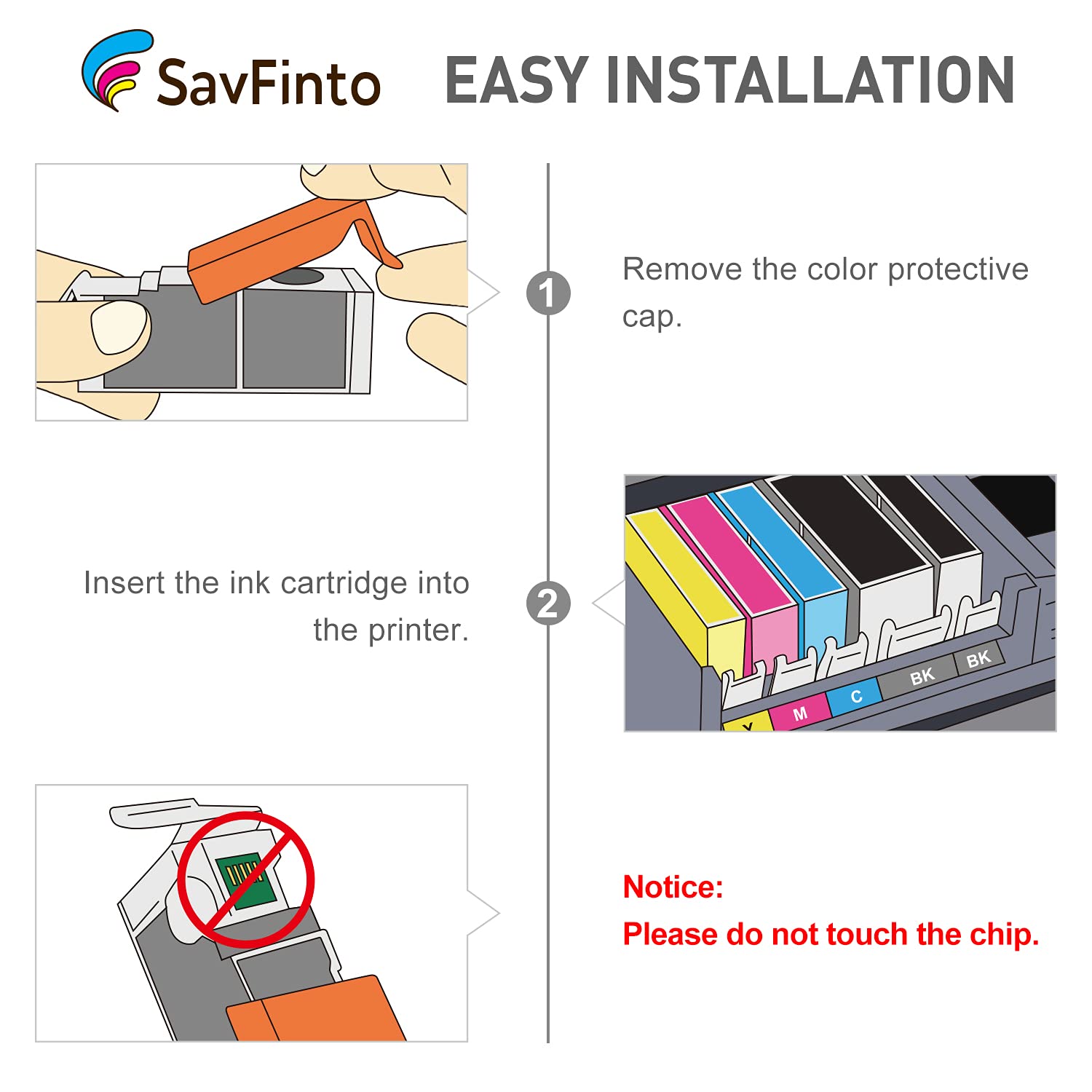 SavFinto EASY INSTALLATION

1

Remove the color protective cap.

Insert the ink cartridge into the printer.

2

Y M C BK BK

Notice:
Please do not touch the chip.