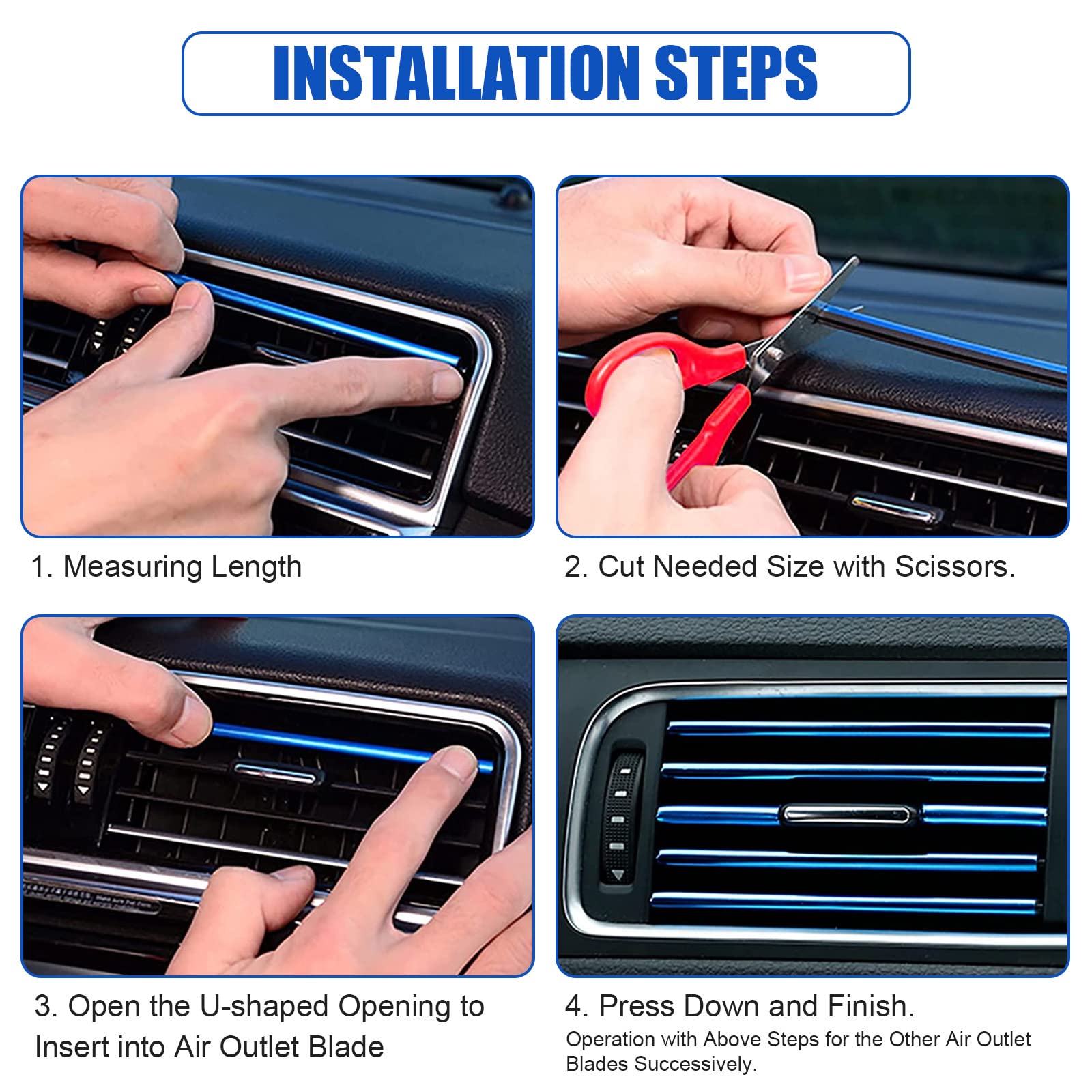 INSTALLATION STEPS

1. Measuring Length

2. Cut Needed Size with Scissors.

3. Open the U-shaped Opening to Insert into Air Outlet Blade

4. Press Down and Finish.

Operation with Above Steps for the Other Air Outlet Blades Successively.