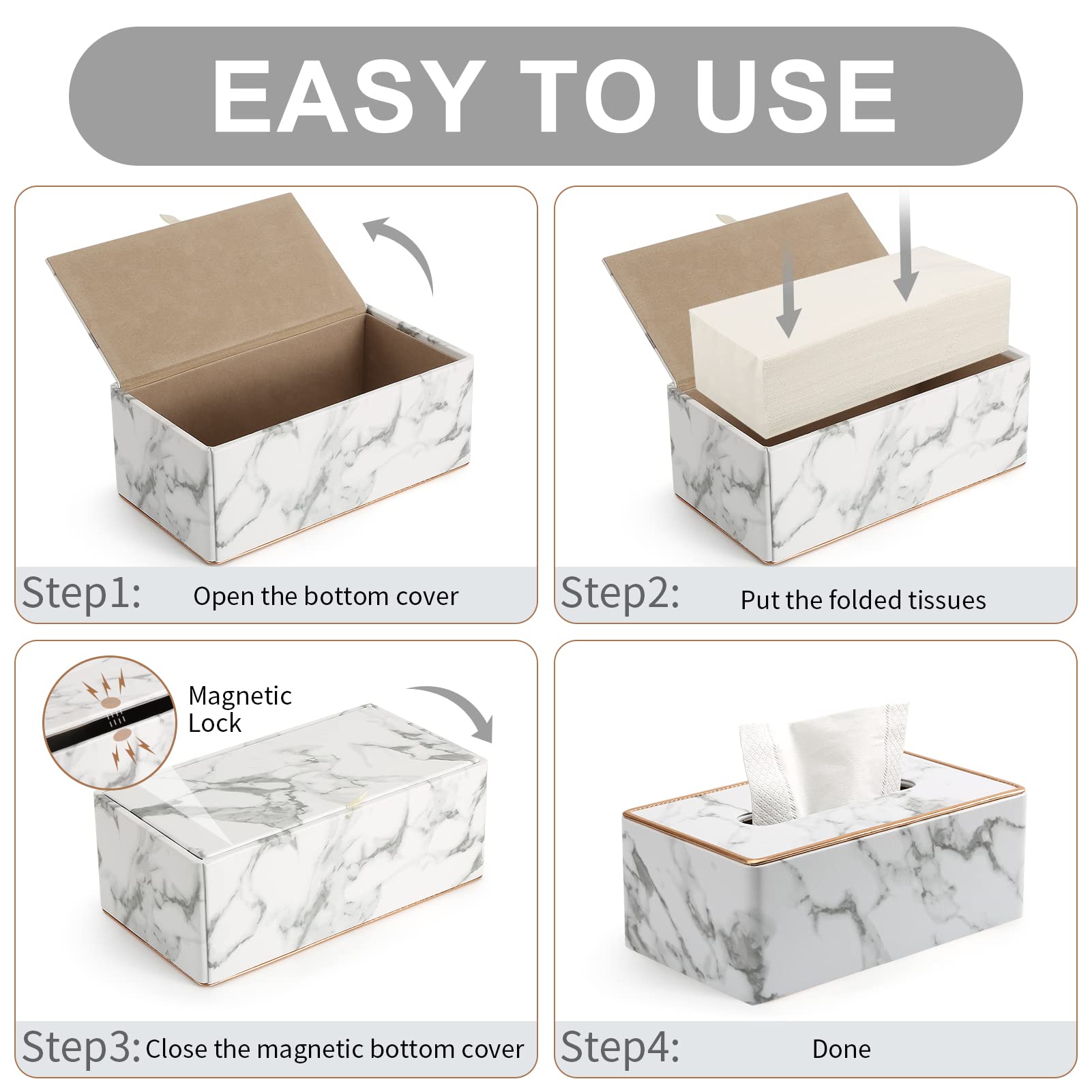 EASY TO USE

Step1: Open the bottom cover

Step2: Put the folded tissues

Magnetic Lock

Step3: Close the magnetic bottom cover

Step4: Done