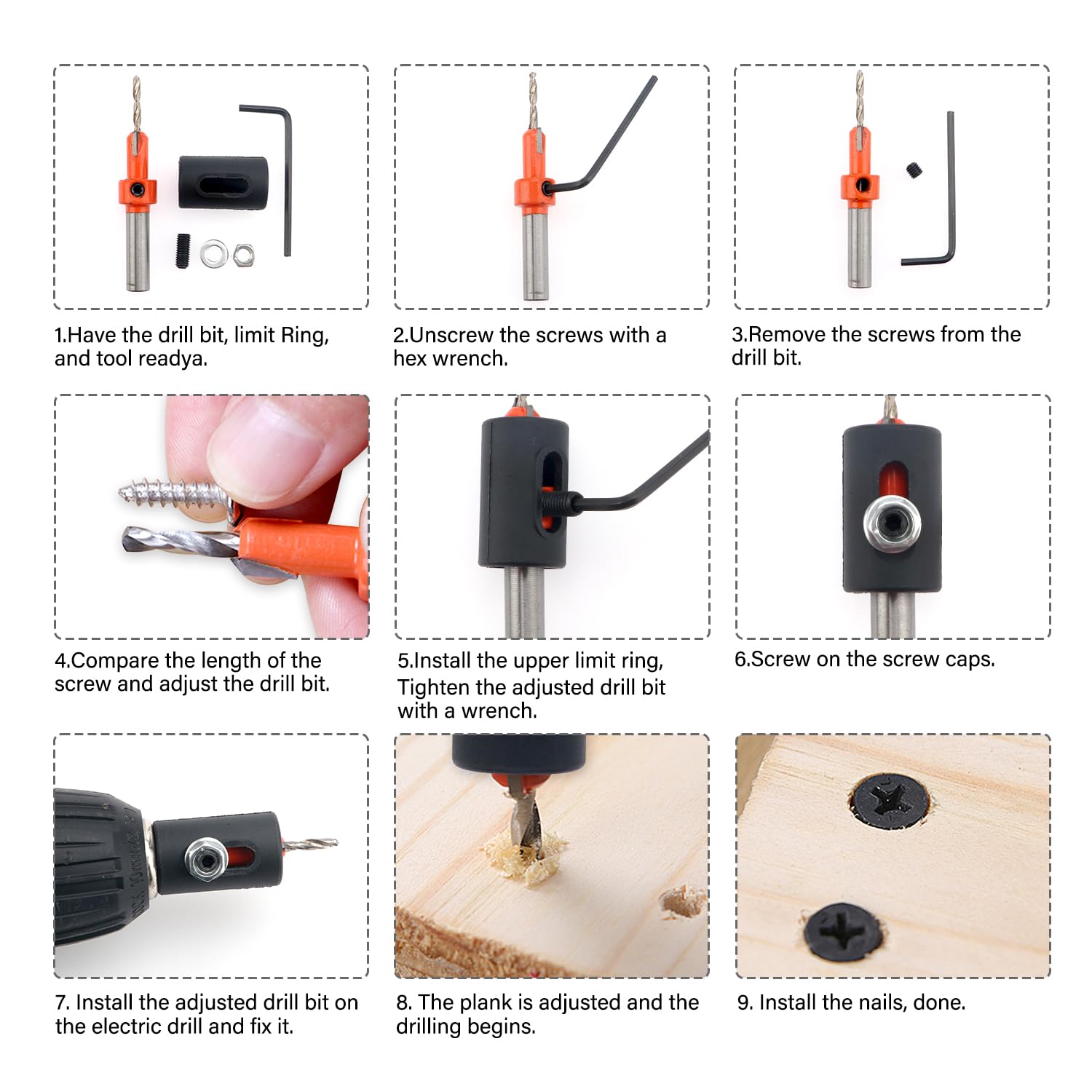 1.Have the drill bit, limit Ring, and tool readya.

2.Unscrew the screws with a hex wrench.

3.Remove the screws from the drill bit.

4.Compare the length of the screw and adjust the drill bit.

5.Install the upper limit ring, Tighten the adjusted drill bit with a wrench.

6.Screw on the screw caps.

7. Install the adjusted drill bit on the electric drill and fix it.

8. The plank is adjusted and the drilling begins.

9. Install the nails, done.