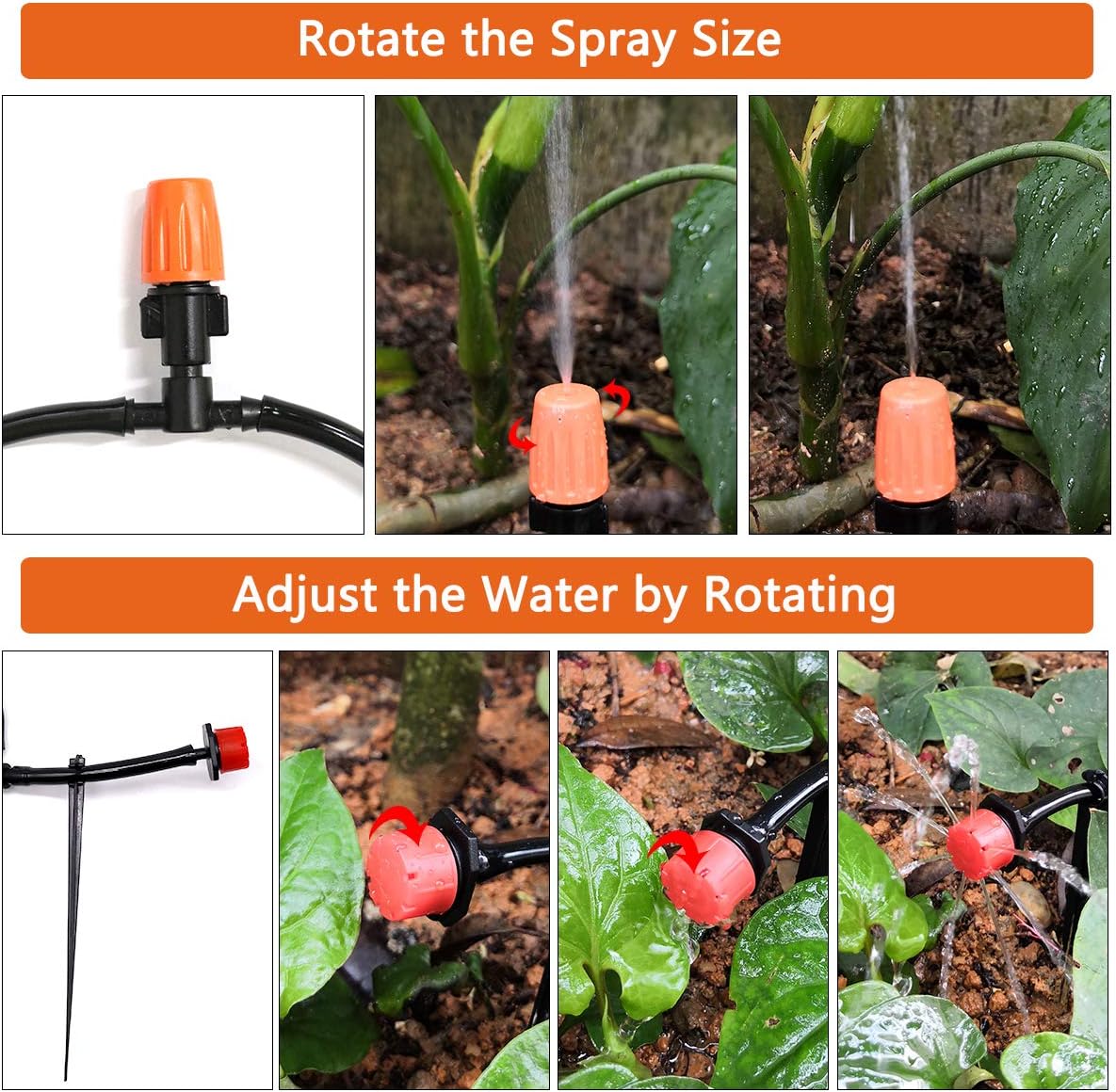 Rotate the Spray Size

Adjust the Water by Rotating