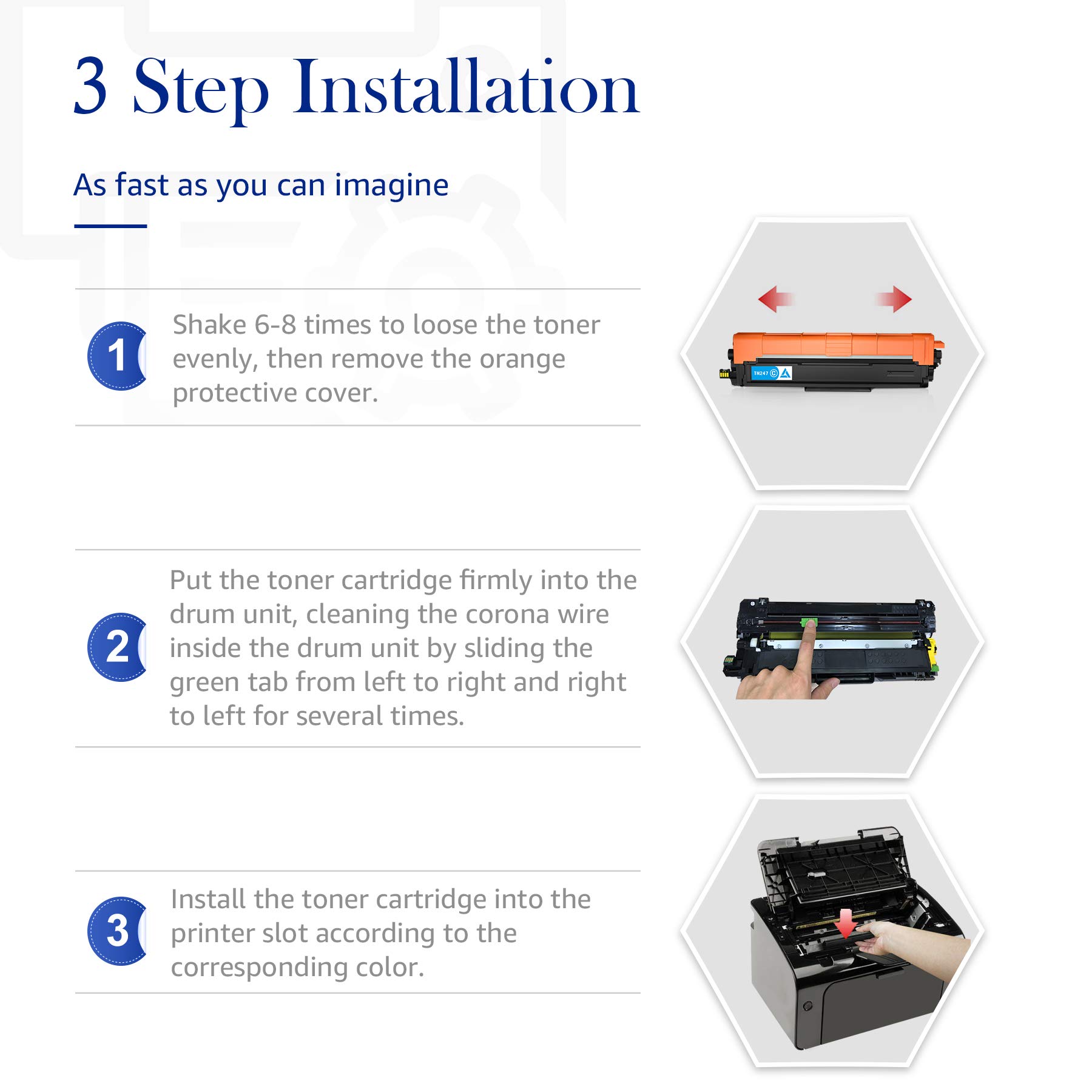 3 Step Installation

As fast as you can imagine

1

Shake 6-8 times to loose the toner evenly, then remove the orange protective cover.

TN247 C

2

Put the toner cartridge firmly into the drum unit, cleaning the corona wire inside the drum unit by sliding the green tab from left to right and right to left for several times.

3

Install the toner cartridge into the printer slot according to the corresponding color.