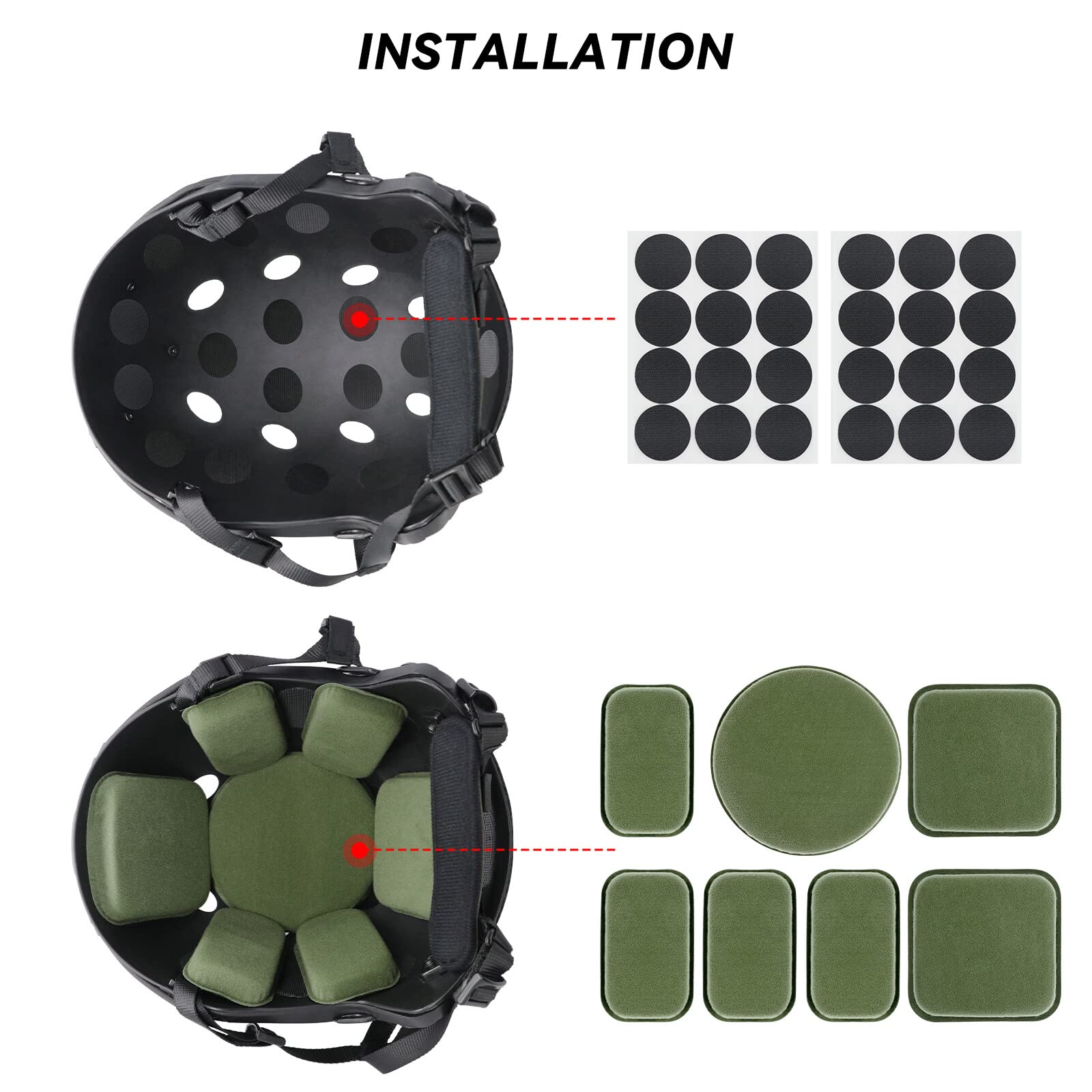 INSTALLATION