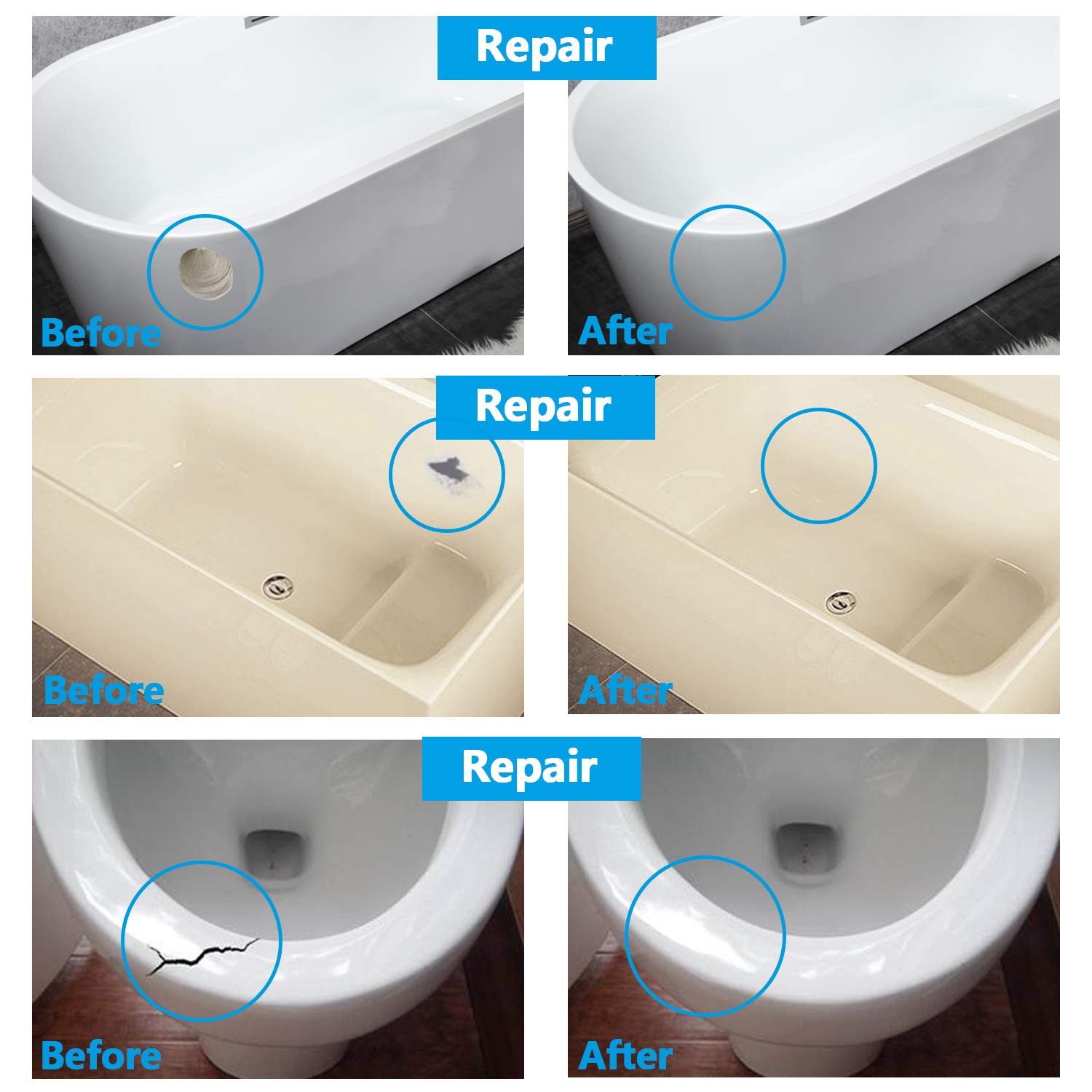 Repair

Before

After

Repair

Before

After

Repair

Before

After