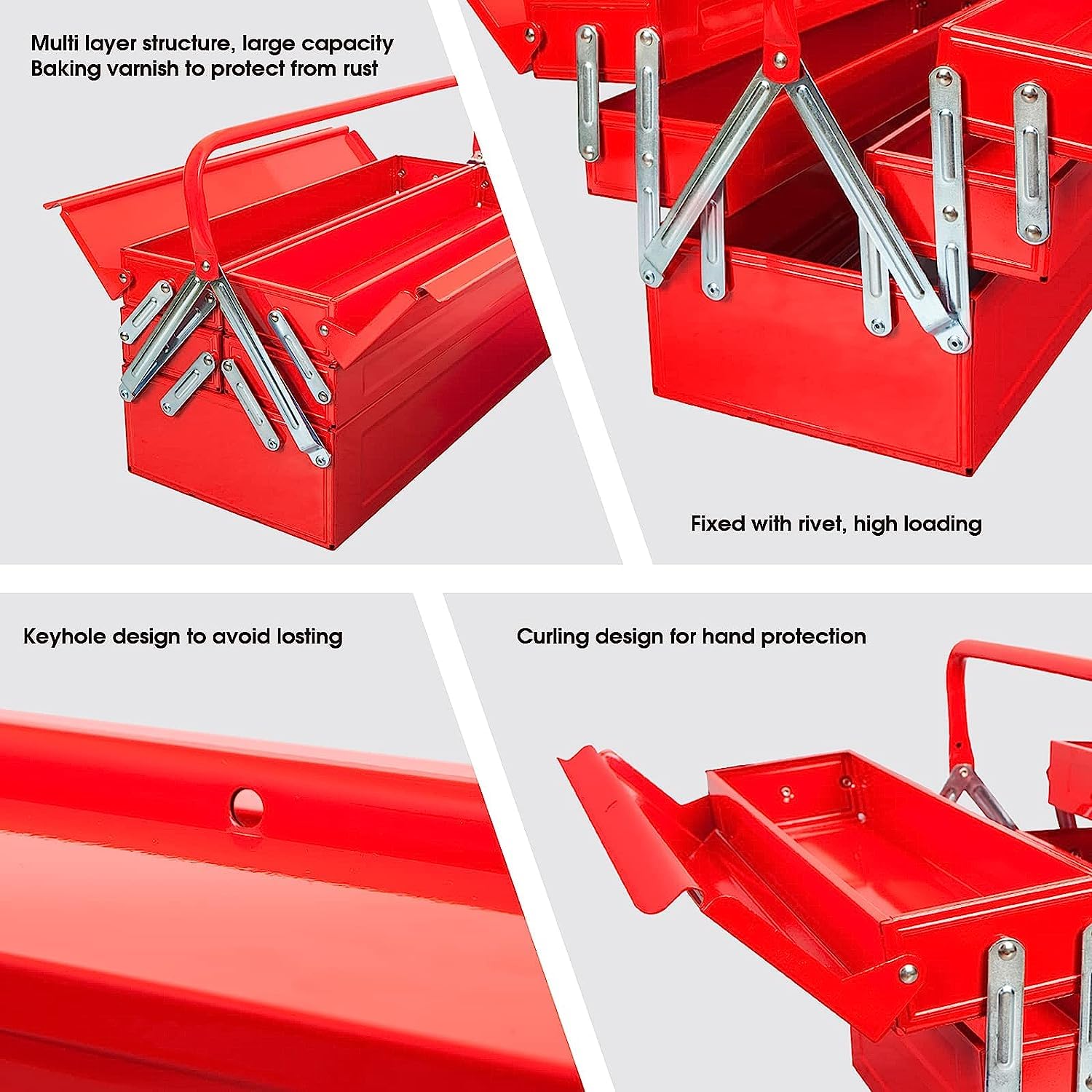 Multi layer structure, large capacity
Baking varnish to protect from rust

Fixed with rivet, high loading

Keyhole design to avoid losting

Curling design for hand protection