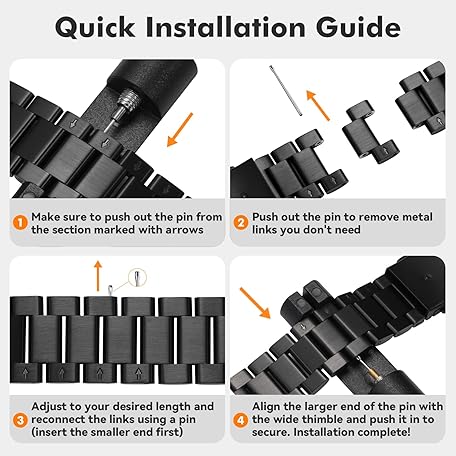 Quick Installation Guide

1 Make sure to push out the pin from the section marked with arrows

2 Push out the pin to remove metal links you don't need

3 Adjust to your desired length and reconnect the links using a pin (insert the smaller end first)

4 Align the larger end of the pin with the wide thimble and push it in to secure. Installation complete!