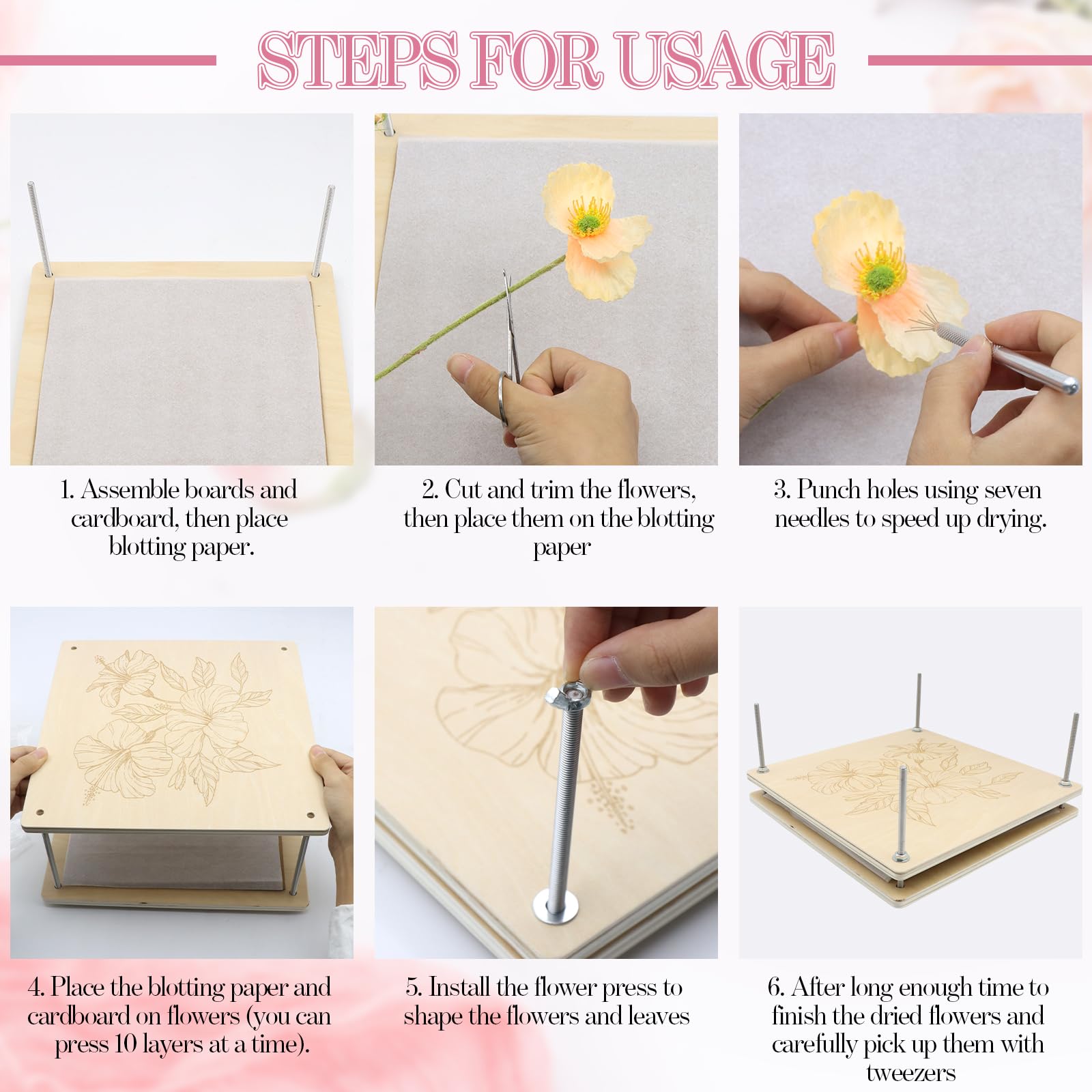 STEPS FOR USAGE

1. Assemble boards and cardboard, then place blotting paper.

2. Cut and trim the flowers, then place them on the blotting paper

3. Punch holes using seven needles to speed up drying.

4. Place the blotting paper and cardboard on flowers (you can press 10 layers at a time).

5. Install the flower press to shape the flowers and leaves

6. After long enough time to finish the dried flowers and carefully pick up them with tweezers