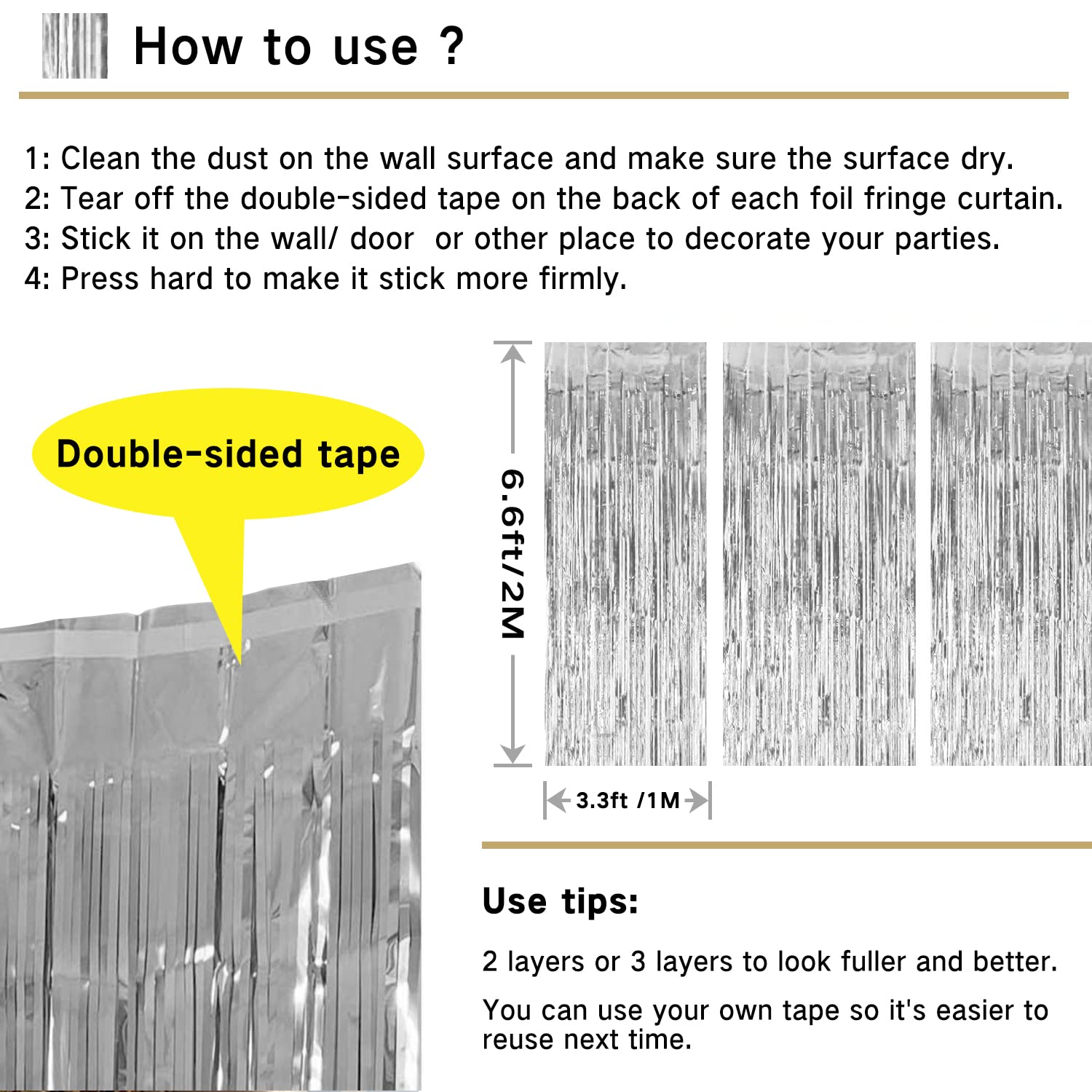 How to use ?

1: Clean the dust on the wall surface and make sure the surface dry.
2: Tear off the double-sided tape on the back of each foil fringe curtain.
3: Stick it on the wall/ door or other place to decorate your parties.
4: Press hard to make it stick more firmly.

Double-sided tape

6.6ft/2M

3.3ft /1M

Use tips:

2 layers or 3 layers to look fuller and better.

You can use your own tape so it's easier to reuse next time.